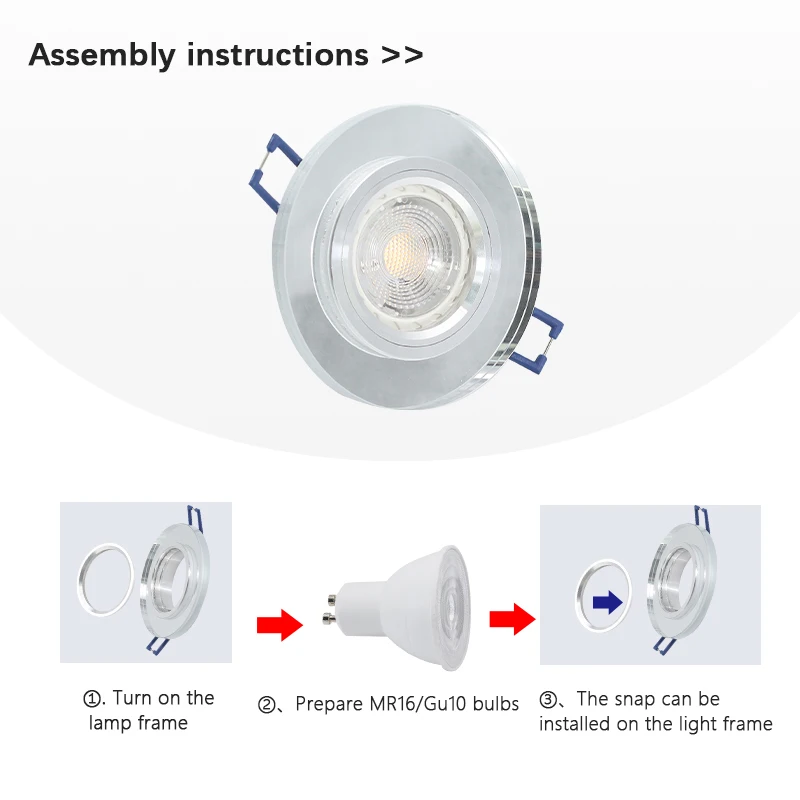 Assembly instructions >>

①. Turn on the lamp frame

②、Prepare MR16/Gu10 bulbs

③、The snap can be installed on the light frame