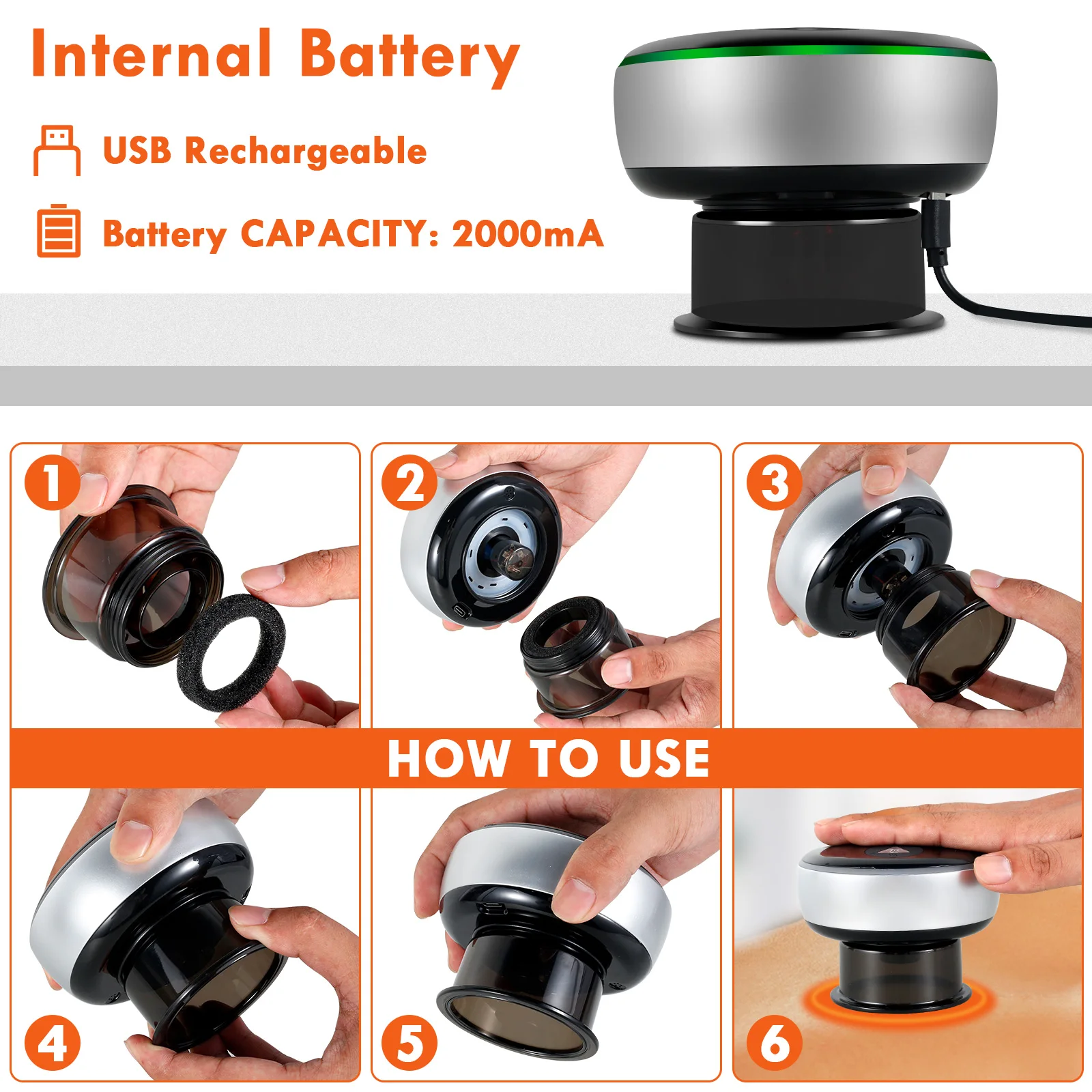 Internal Battery

USB Rechargeable

Battery CAPACITY: 2000mA

1

2

3

HOW TO USE

4

5

6