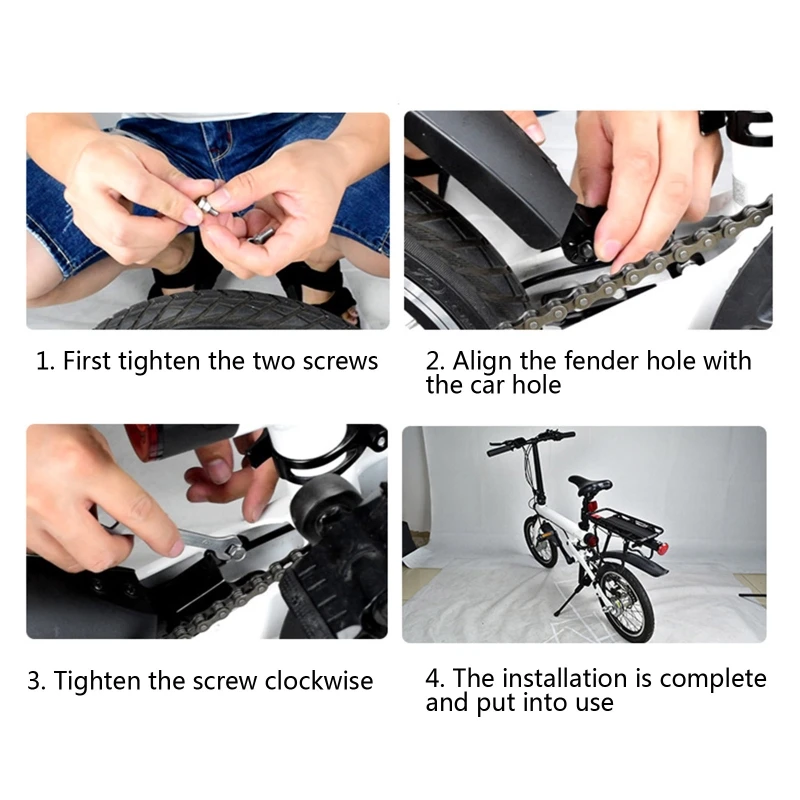 1. First tighten the two screws

2. Align the fender hole with the car hole

3. Tighten the screw clockwise

4. The installation is complete and put into use