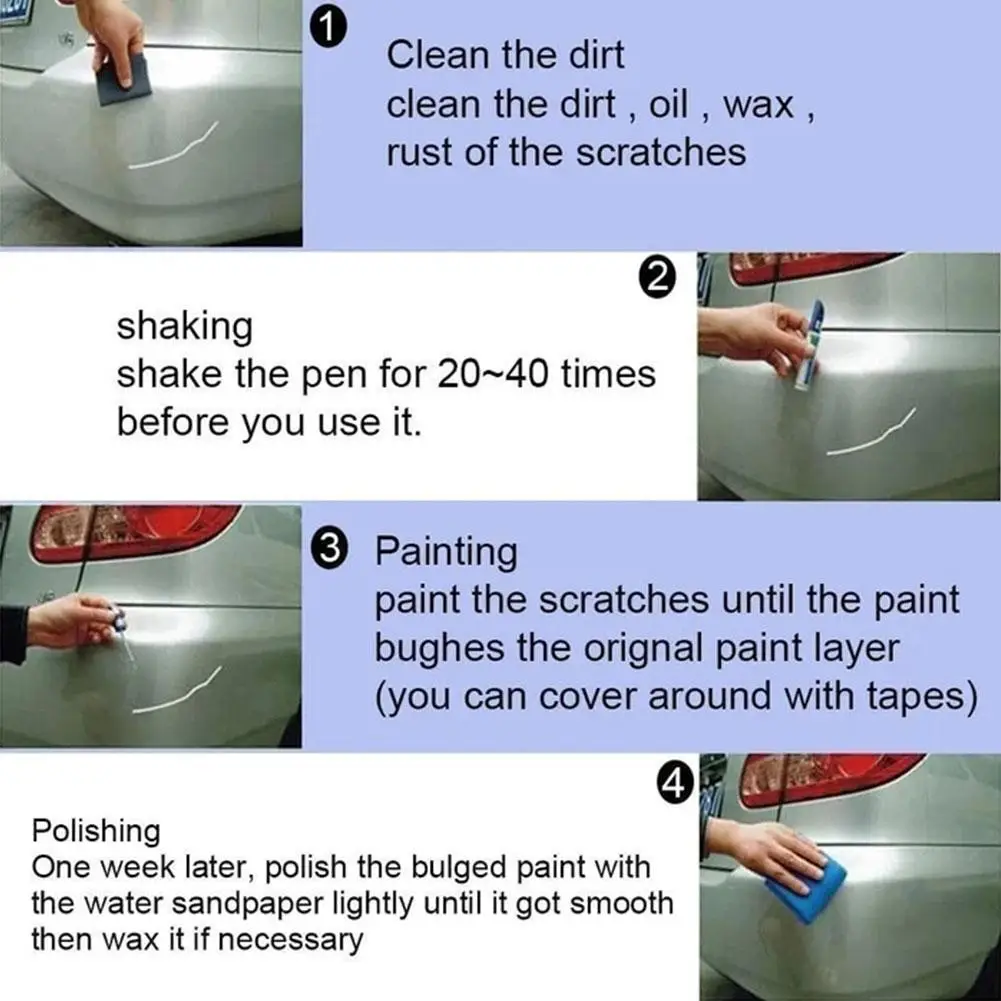 1 Clean the dirt
clean the dirt , oil , wax , rust of the scratches

2
shaking
shake the pen for 20~40 times before you use it.

3 Painting
paint the scratches until the paint bughes the orignal paint layer (you can cover around with tapes)

4
Polishing
One week later, polish the bulged paint with the water sandpaper lightly until it got smooth then wax it if necessary