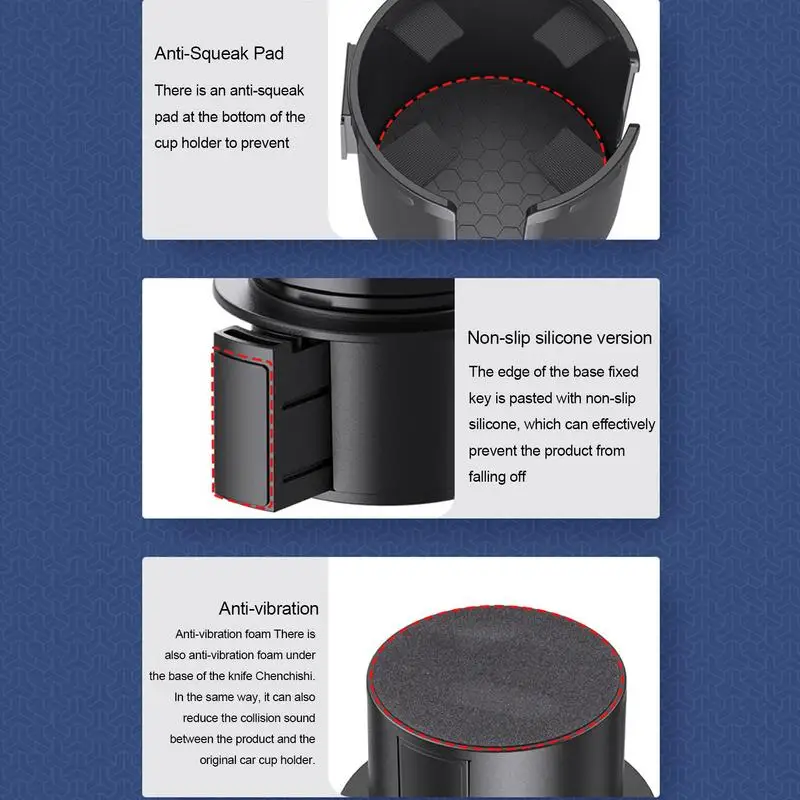 Anti-Squeak Pad

There is an anti-squeak pad at the bottom of the cup holder to prevent

Non-slip silicone version

The edge of the base fixed key is pasted with non-slip silicone, which can effectively prevent the product from falling off

Anti-vibration

Anti-vibration foam There is also anti-vibration foam under the base of the knife Chenchishi. In the same way, it can also reduce the collision sound between the product and the original car cup holder.