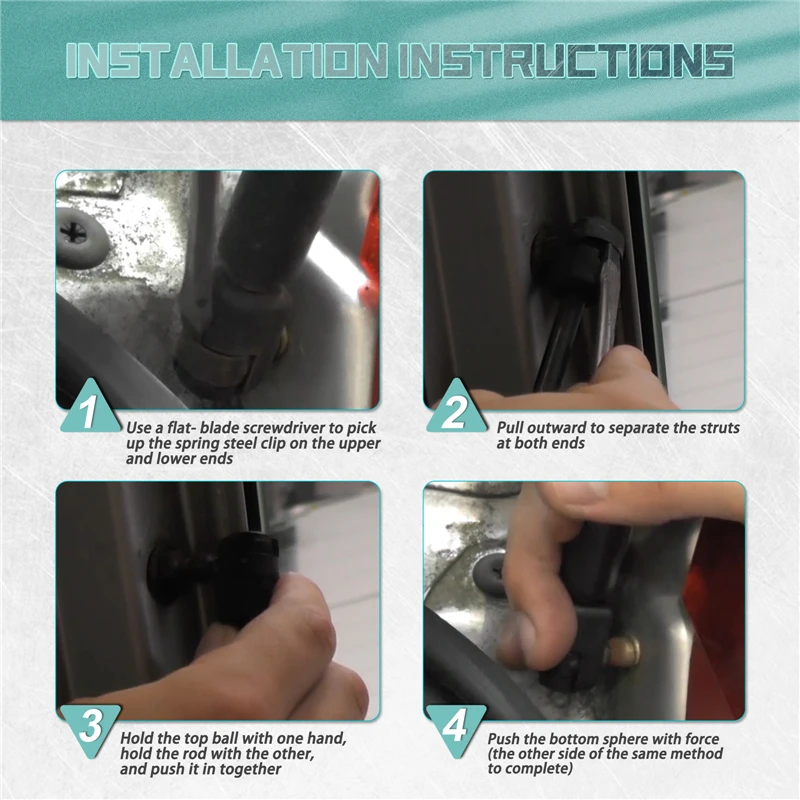 INSTALLATION INSTRUCTIONS

1

Use a flat- blade screwdriver to pick up the spring steel clip on the upper and lower ends

2

Pull outward to separate the struts at both ends

3

Hold the top ball with one hand, hold the rod with the other, and push it in together

4

Push the bottom sphere with force (the other side of the same method to complete)