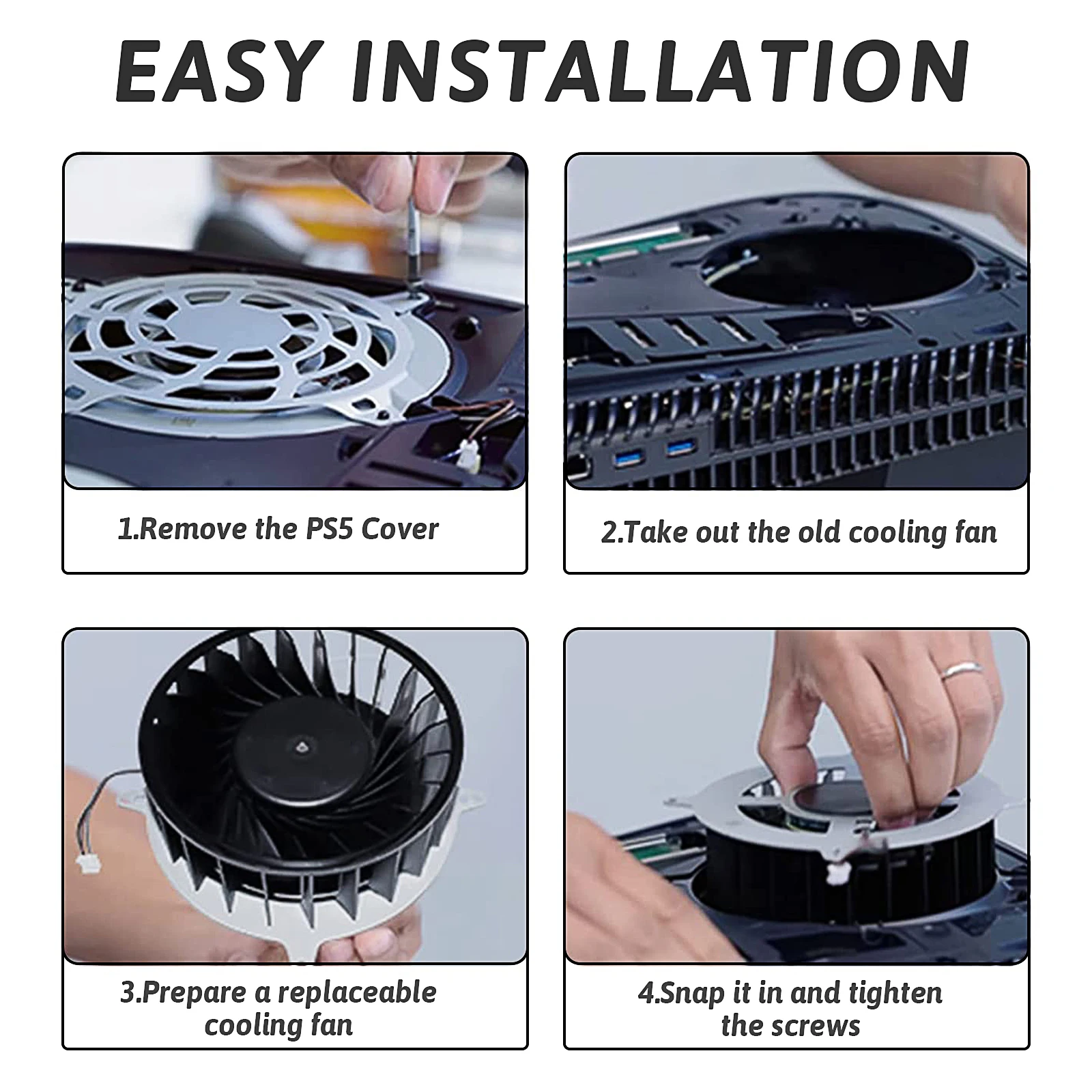 EASY INSTALLATION

1.Remove the PS5 Cover

2.Take out the old cooling fan

3.Prepare a replaceable cooling fan

4.Snap it in and tighten the screws