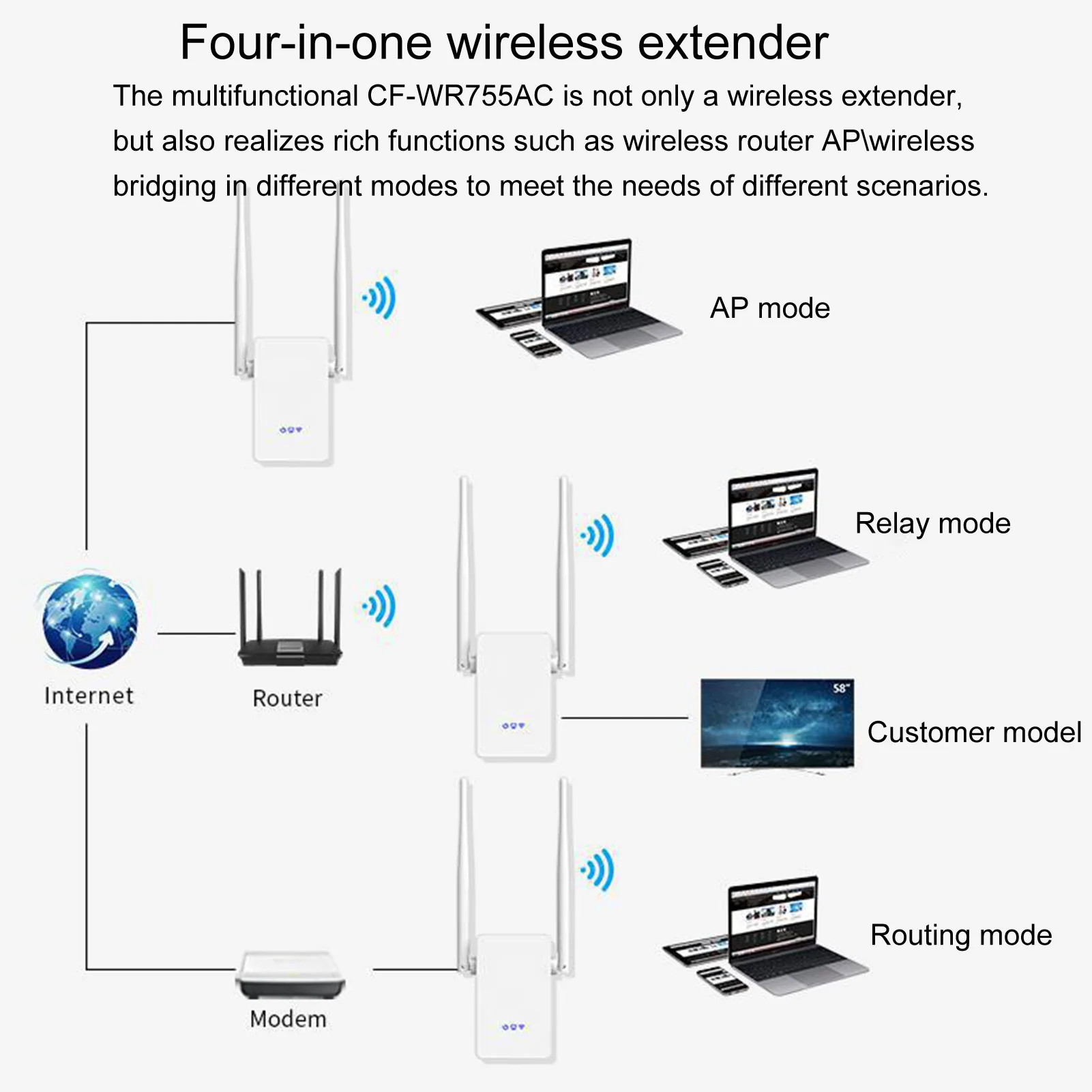 Four-in-one wireless extender

The multifunctional CF-WR755AC is not only a wireless extender, but also realizes rich functions such as wireless router AP\wireless bridging in different modes to meet the needs of different scenarios.

AP mode

Relay mode

Internet

Router

58"

Customer model

Routing mode

Modem