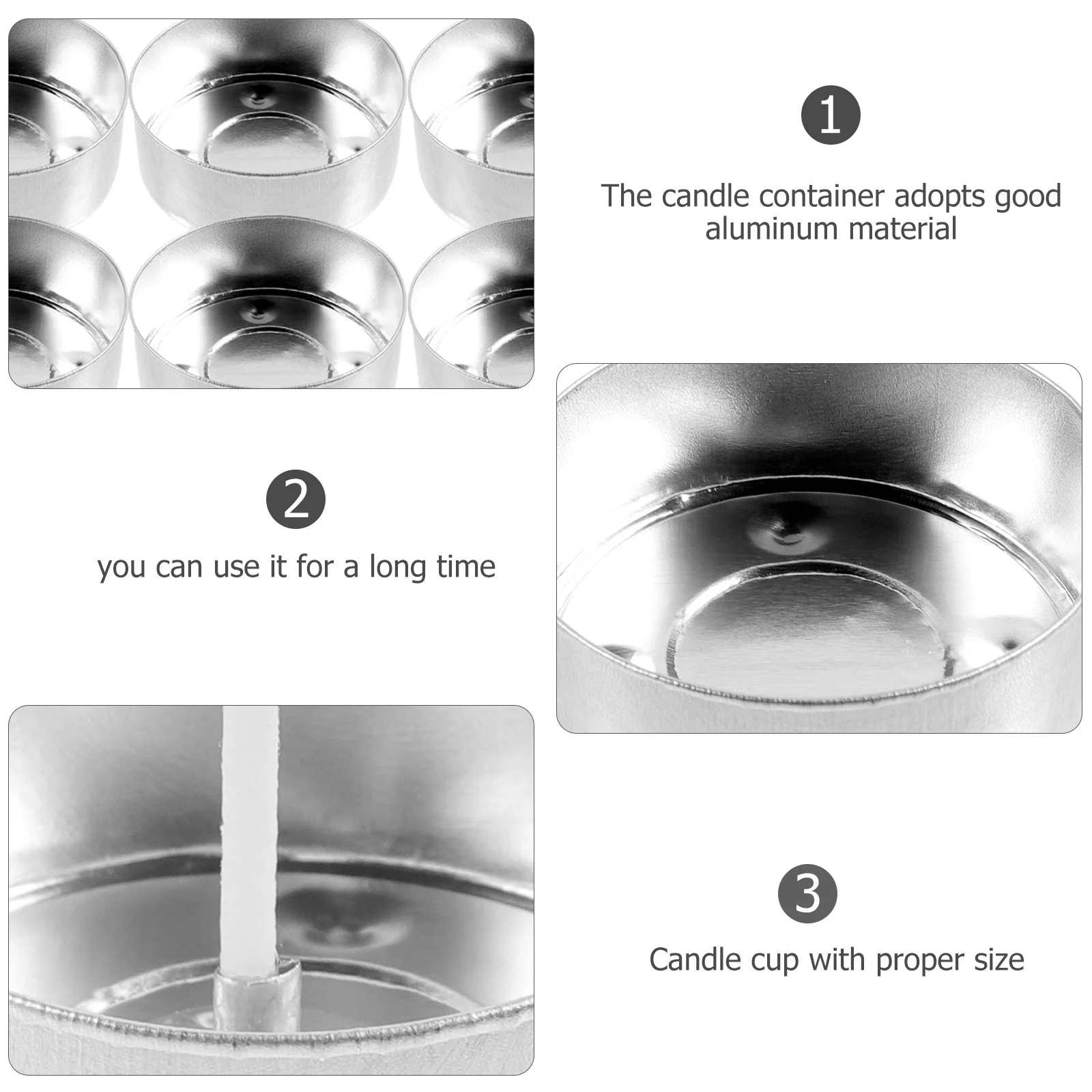 1

The candle container adopts good aluminum material

2

you can use it for a long time

3

Candle cup with proper size