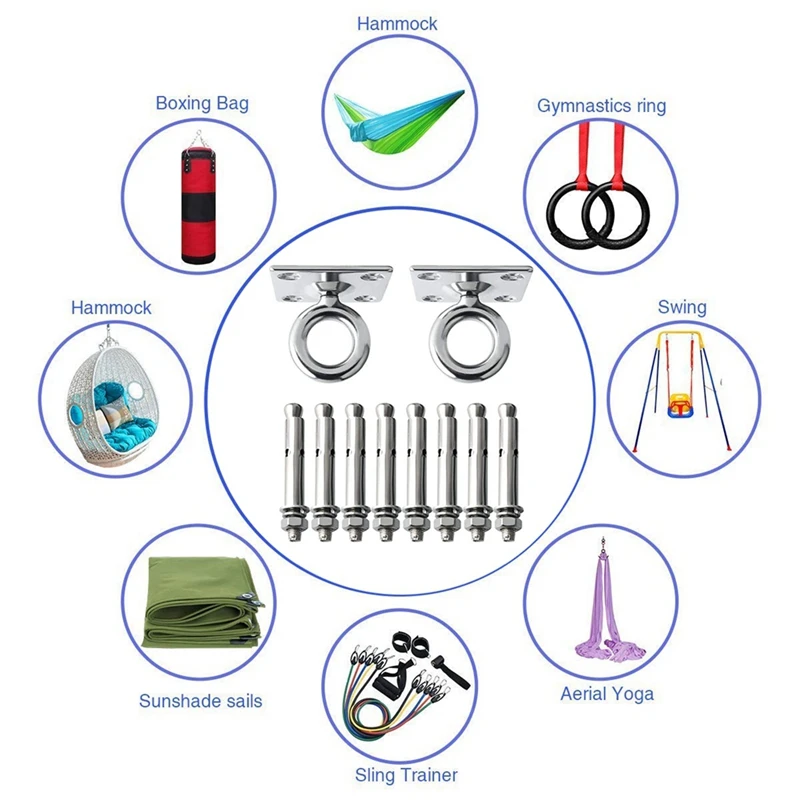 Hammock

Boxing Bag

Gymnastics ring

Hammock

Swing

Sunshade sails

Aerial Yoga

Sling Trainer