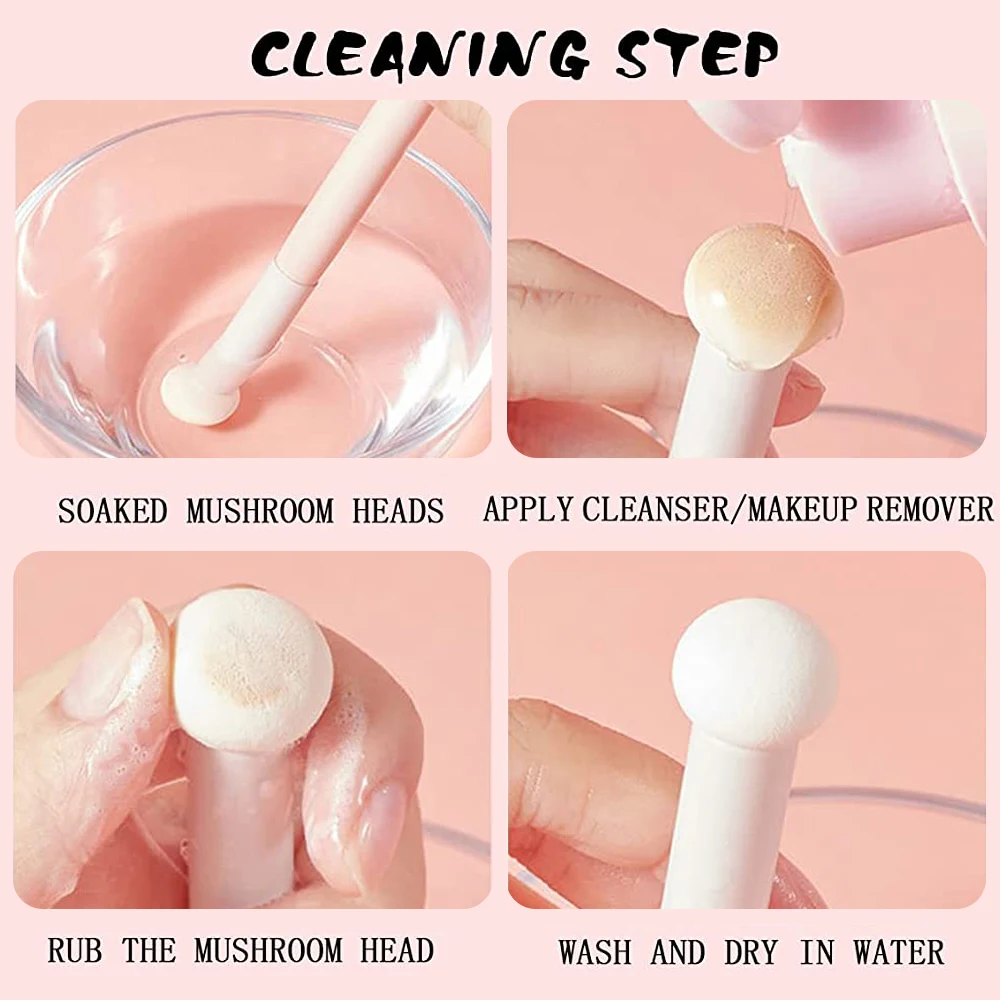 CLEANING STEP

SOAKED MUSHROOM HEADS

APPLY CLEANSER/MAKEUP REMOVER

RUB THE MUSHROOM HEAD

WASH AND DRY IN WATER