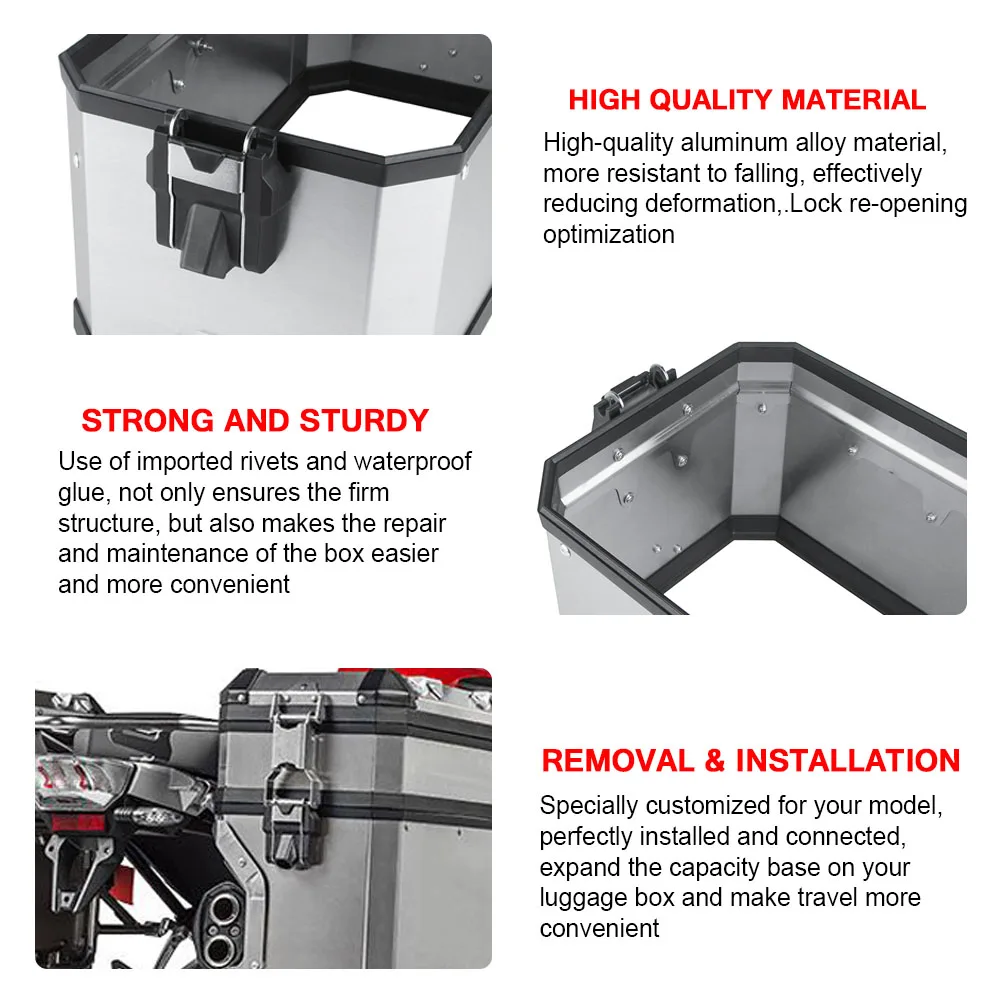 HIGH QUALITY MATERIAL

High-quality aluminum alloy material, more resistant to falling, effectively reducing deformation,.Lock re-opening optimization

STRONG AND STURDY

Use of imported rivets and waterproof glue, not only ensures the firm structure, but also makes the repair and maintenance of the box easier and more convenient

REMOVAL & INSTALLATION

Specially customized for your model, perfectly installed and connected, expand the capacity base on your luggage box and make travel more convenient