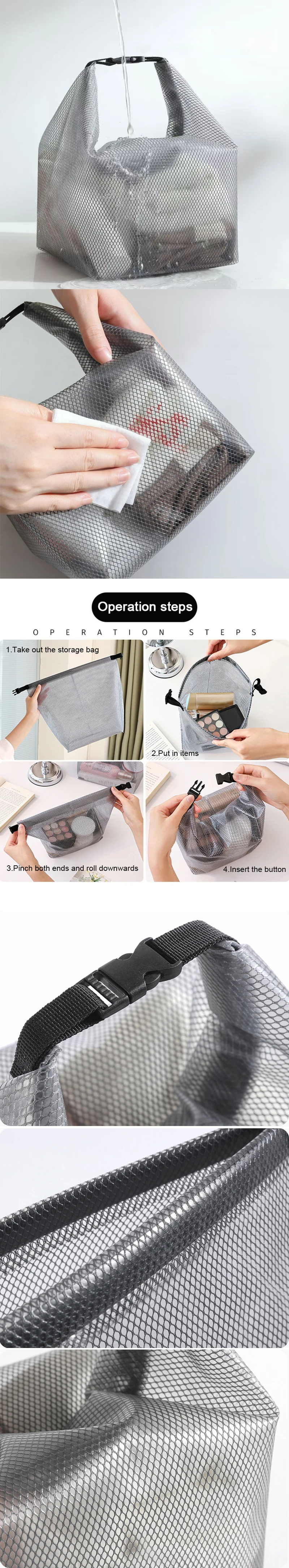 Operation steps

OPERATION STEPS

1.Take out the storage bag

2.Put in items

3.Pinch both ends and roll downwards

4.Insert the button