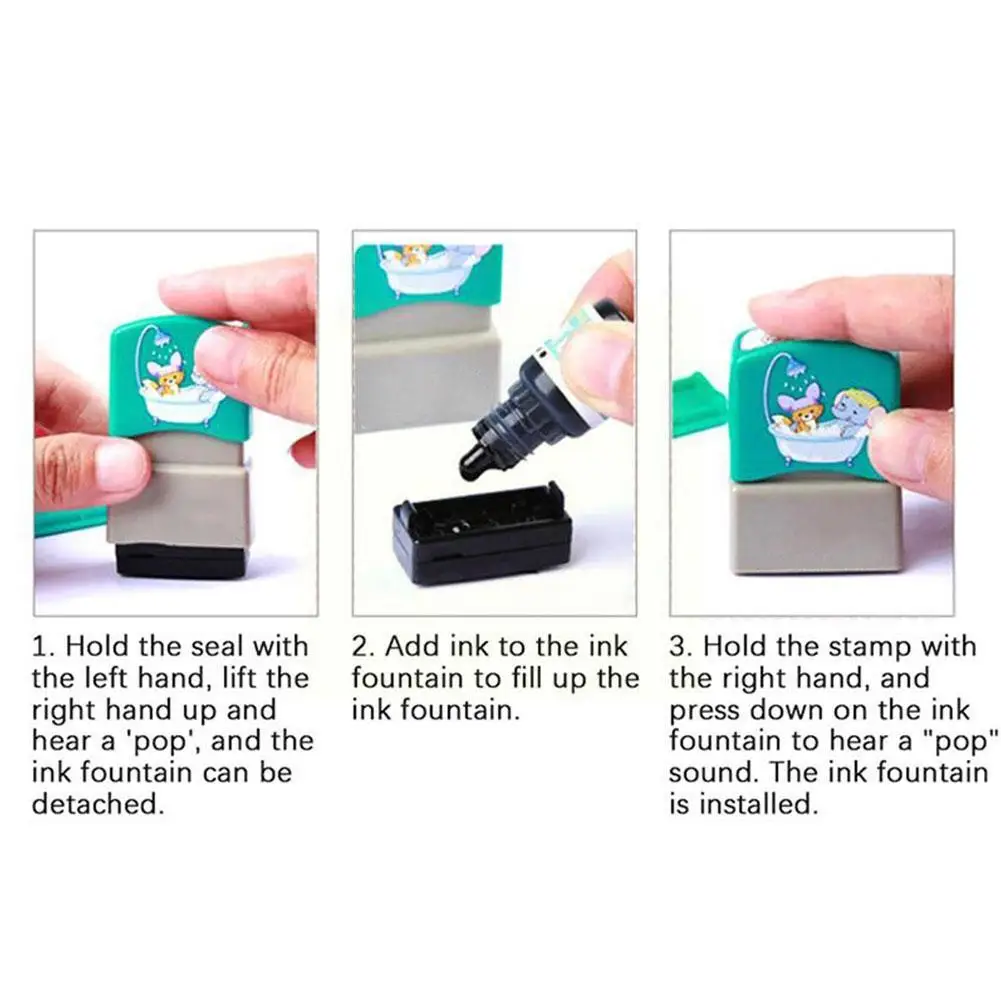 1. Hold the seal with the left hand, lift the right hand up and hear a 'pop', and the ink fountain can be detached.

2. Add ink to the ink fountain to fill up the ink fountain.

3. Hold the stamp with the right hand, and press down on the ink fountain to hear a "pop" sound. The ink fountain is installed.