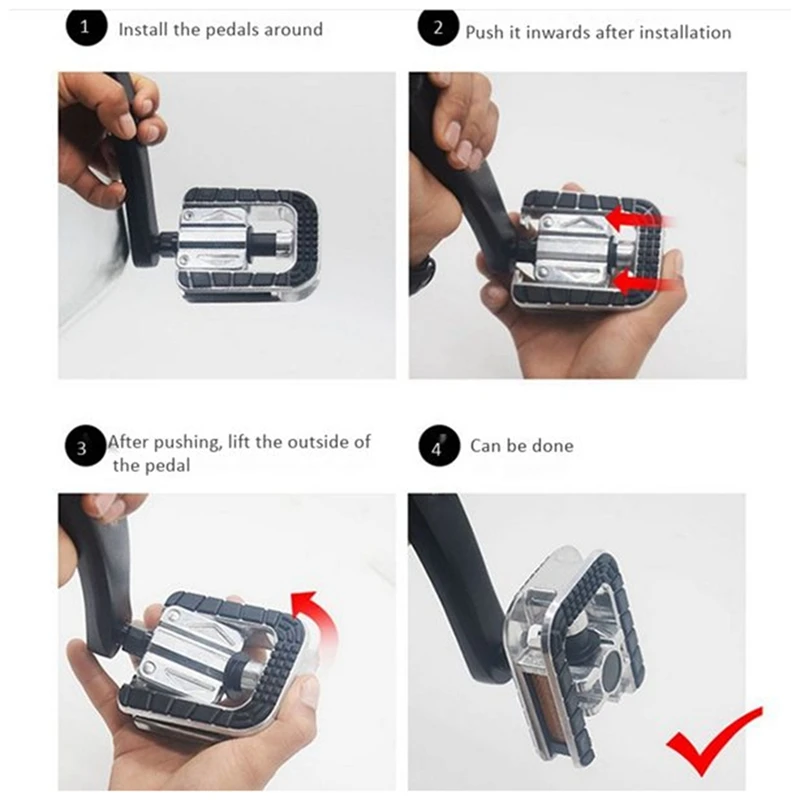 1 Install the pedals around

2 Push it inwards after installation

3 After pushing, lift the outside of the pedal

4 Can be done