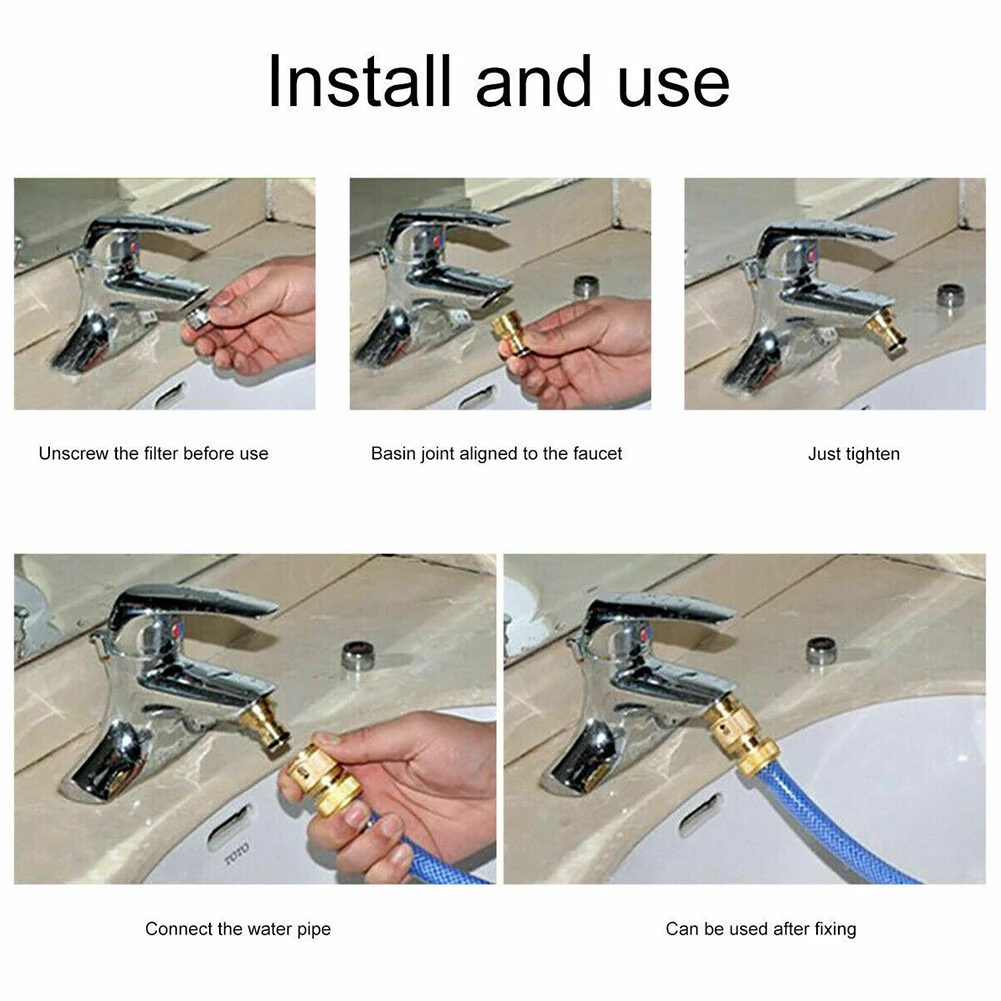 Install and use

Unscrew the filter before use

Basin joint aligned to the faucet

Just tighten

TOTO

Connect the water pipe

Can be used after fixing