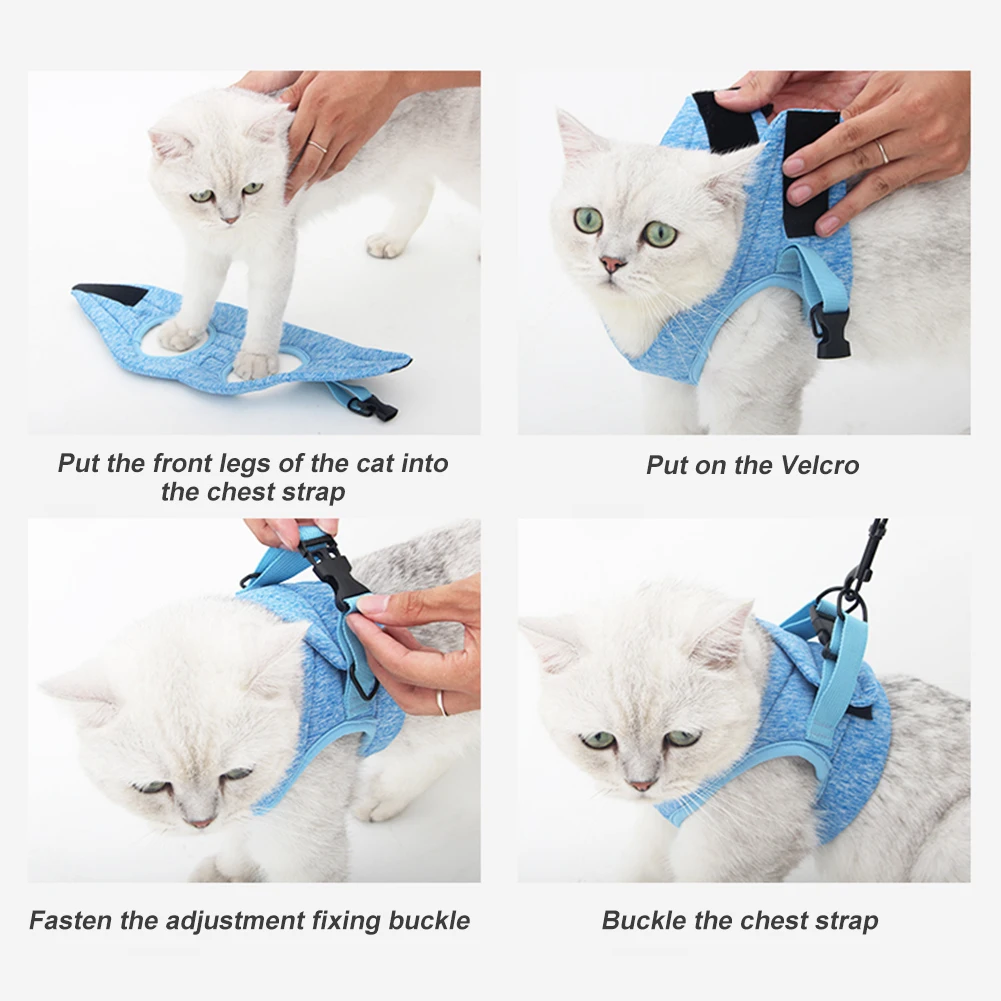 Put the front legs of the cat into the chest strap

Put on the Velcro

Fasten the adjustment fixing buckle

Buckle the chest strap