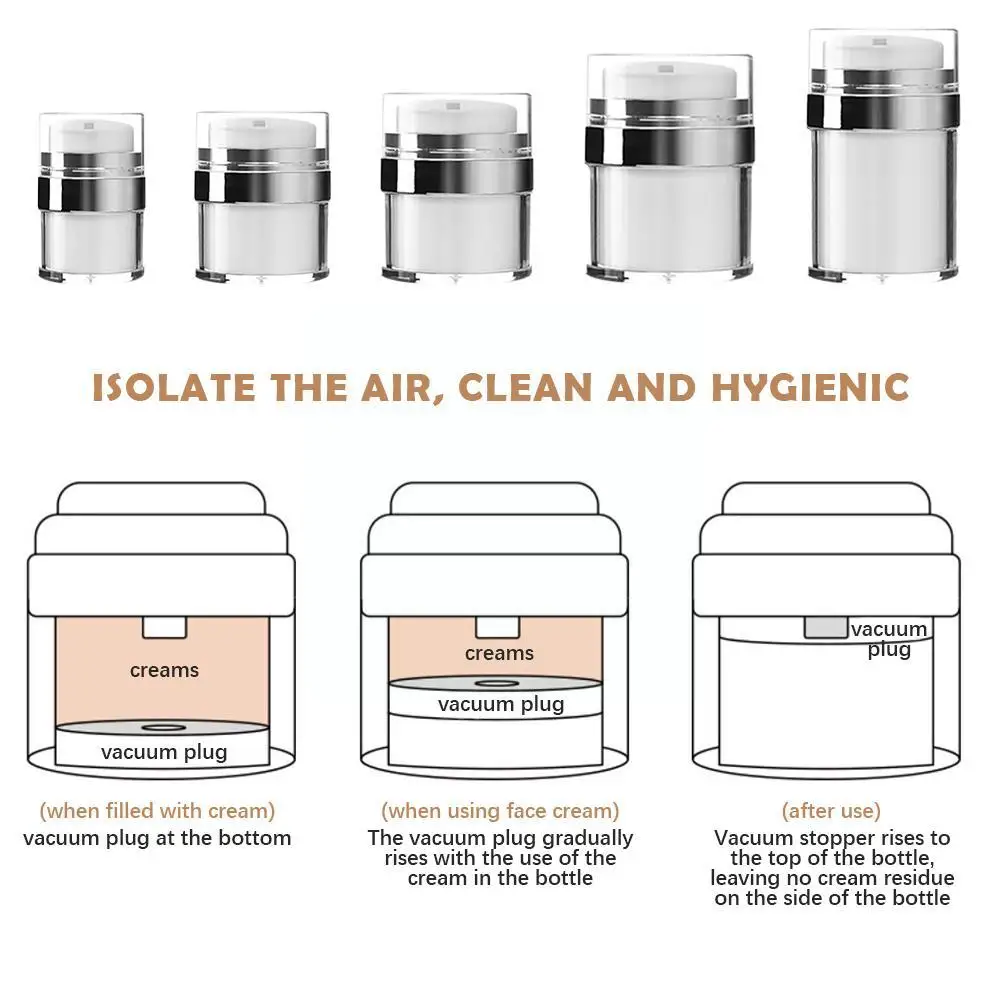 ISOLATE THE AIR, CLEAN AND HYGIENIC

creams

vacuum plug

(when filled with cream)
vacuum plug at the bottom

creams

vacuum plug

(when using face cream)
The vacuum plug gradually rises with the use of the cream in the bottle

vacuum plug

(after use)
Vacuum stopper rises to the top of the bottle, leaving no cream residue on the side of the bottle