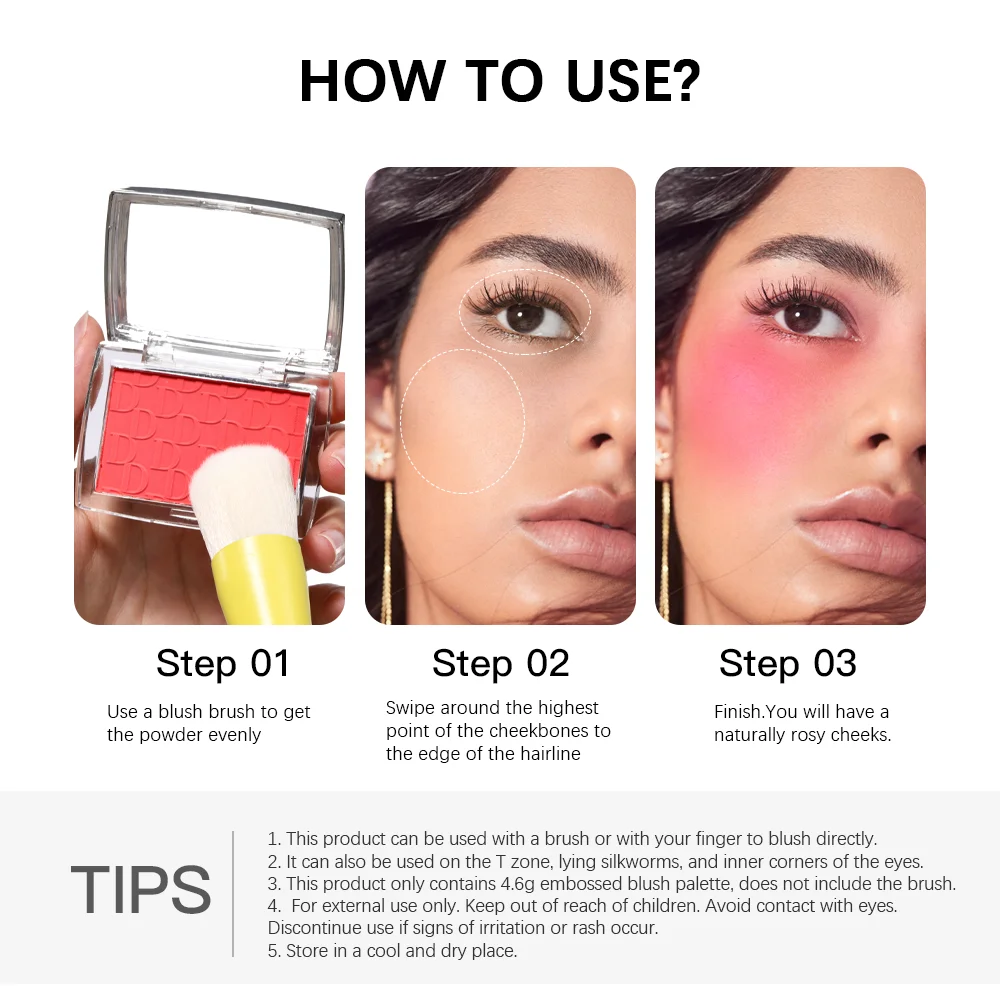 HOW TO USE?

Step 01

Use a blush brush to get the powder evenly

Step 02

Swipe around the highest point of the cheekbones to the edge of the hairline

Step 03

Finish.You will have a naturally rosy cheeks.

TIPS

1. This product can be used with a brush or with your finger to blush directly.
2. It can also be used on the T zone, lying silkworms, and inner corners of the eyes.
3. This product only contains 4.6g embossed blush palette, does not include the brush.
4. For external use only. Keep out of reach of children. Avoid contact with eyes. Discontinue use if signs of irritation or rash occur.
5. Store in a cool and dry place.