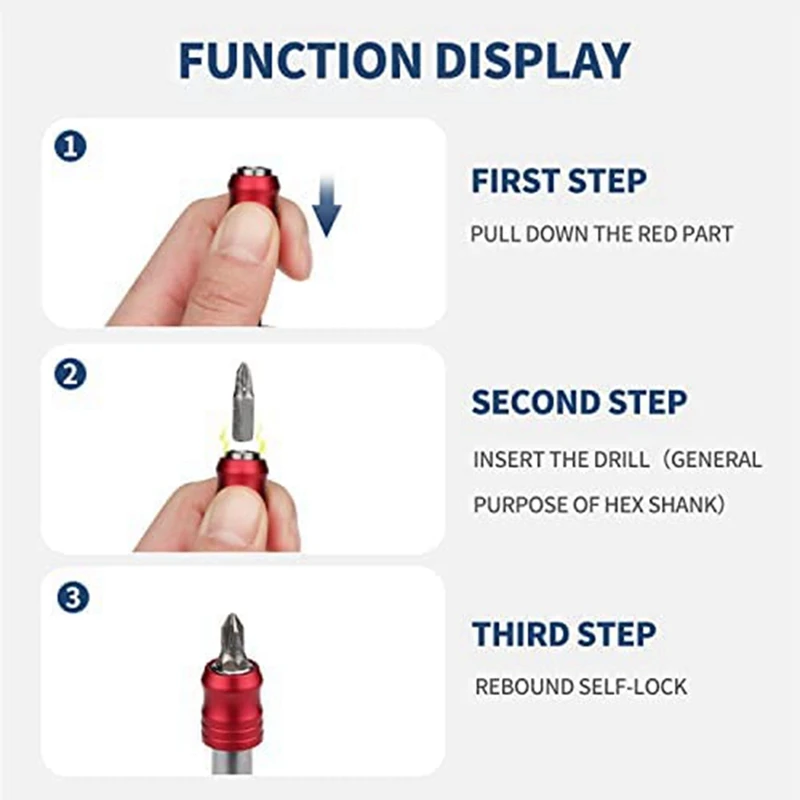 FUNCTION DISPLAY

1

FIRST STEP

PULL DOWN THE RED PART

2

SECOND STEP

INSERT THE DRILL（GENERAL PURPOSE OF HEX SHANK）

3

THIRD STEP

REBOUND SELF-LOCK