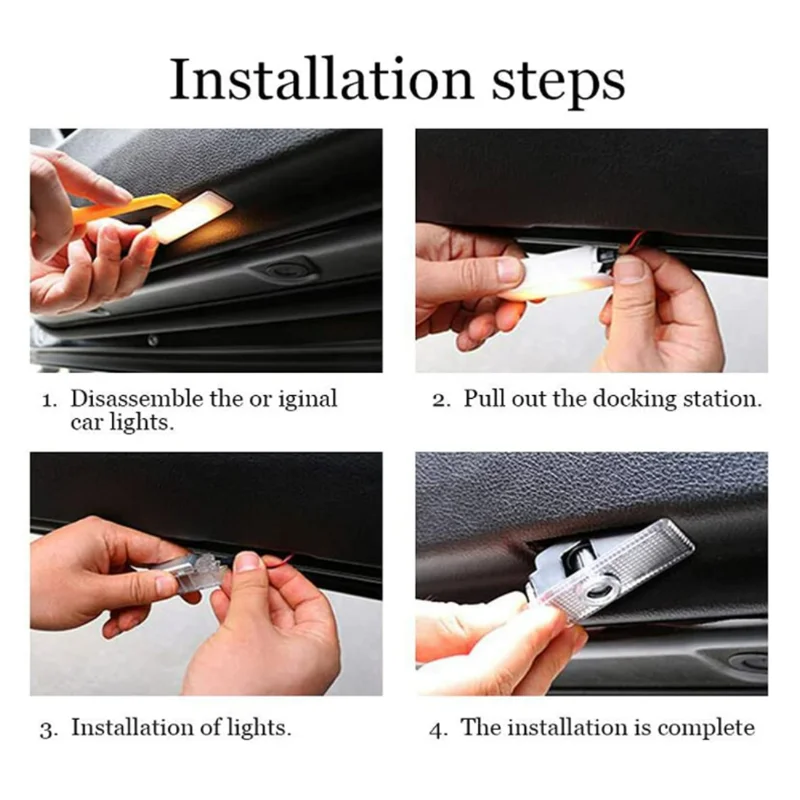 Installation steps

1. Disassemble the or iginal car lights.

2. Pull out the docking station.

3. Installation of lights.

4. The installation is complete