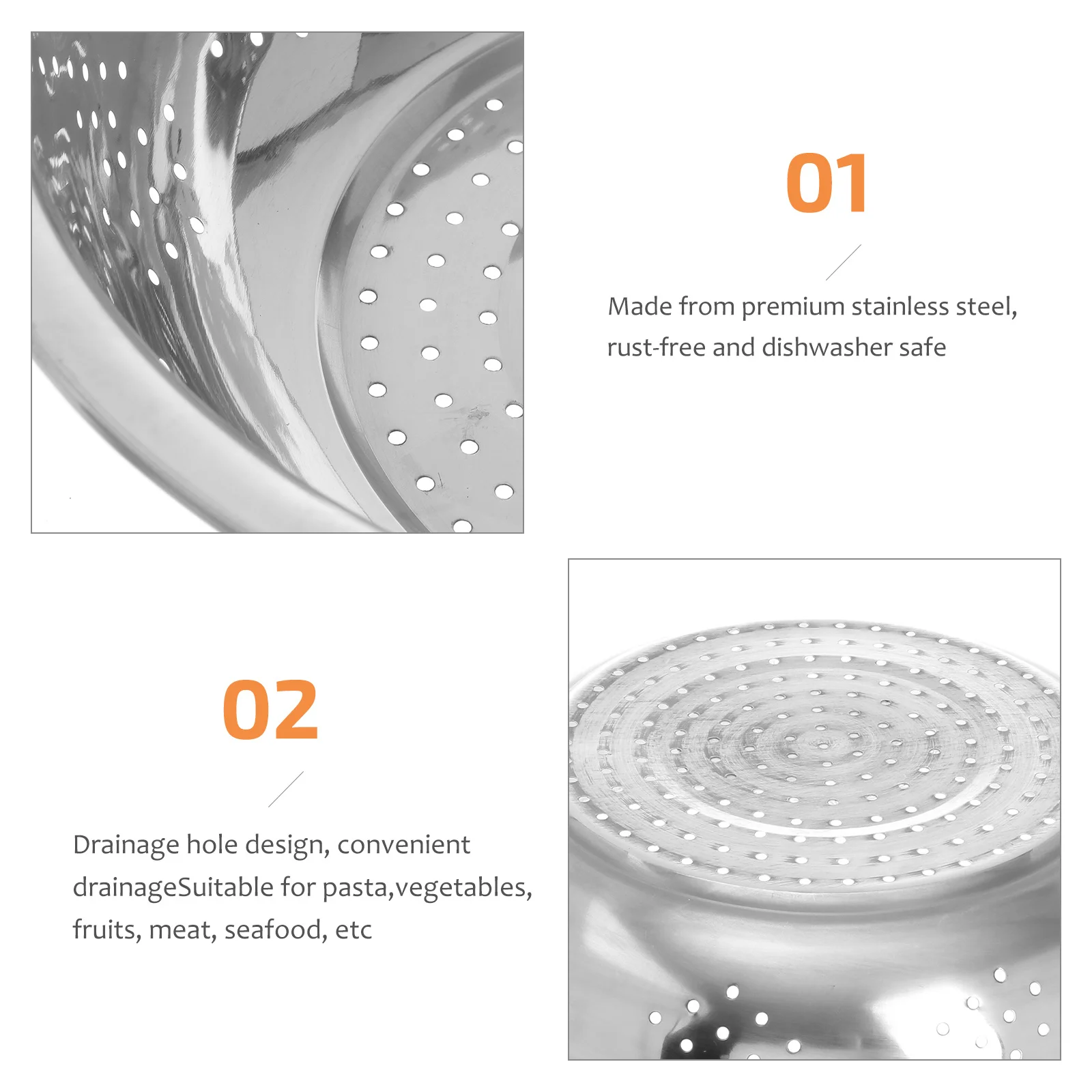 01

Made from premium stainless steel, rust-free and dishwasher safe

02

Drainage hole design, convenient drainageSuitable for pasta,vegetables, fruits, meat, seafood, etc