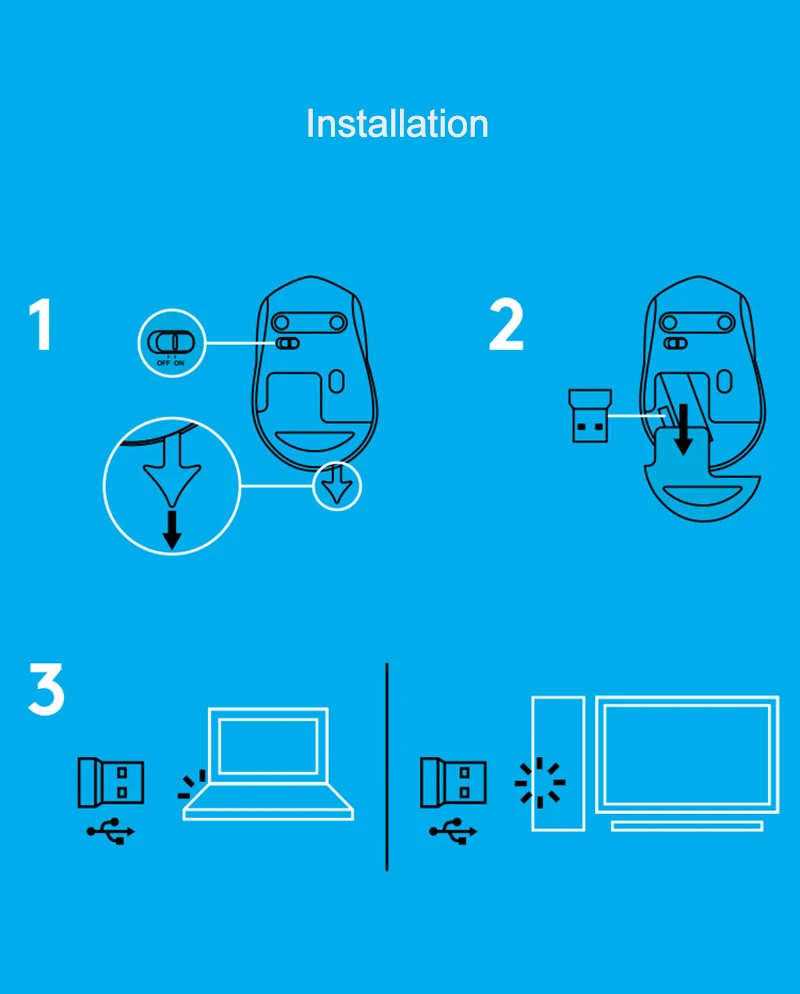 Installation

1

OFF ON

2

3