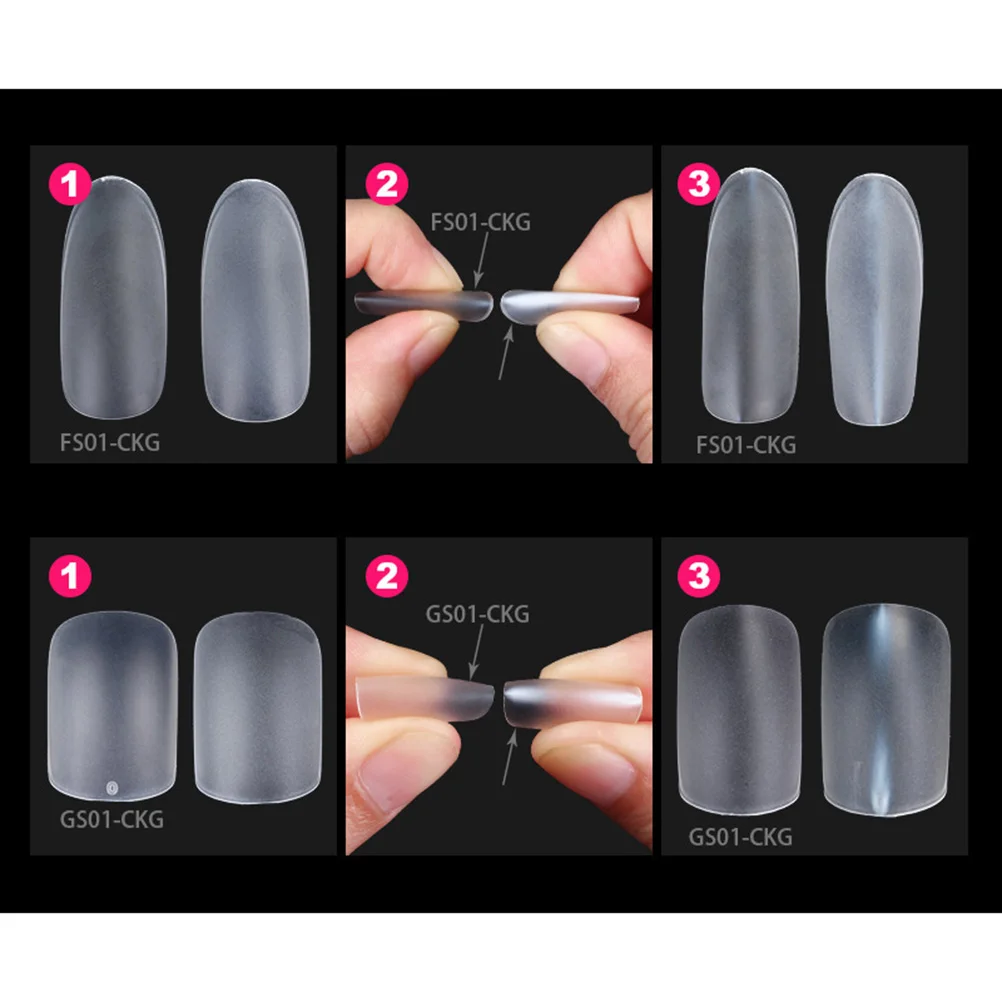 1
FS01-CKG

2
FS01-CKG

3
FS01-CKG

1
GS01-CKG

2
GS01-CKG

3
GS01-CKG