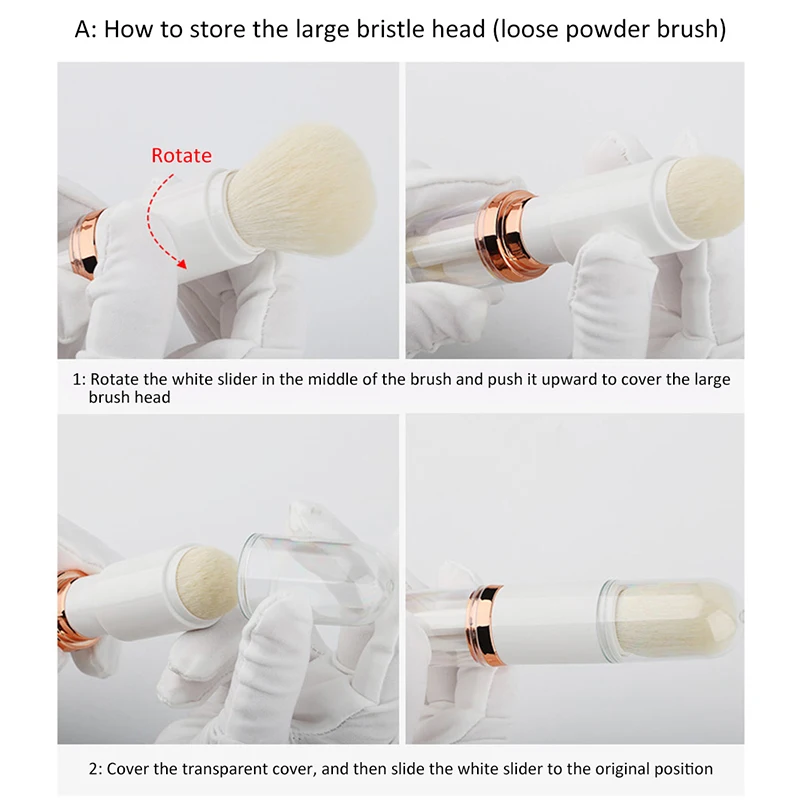 A: How to store the large bristle head (loose powder brush)

Rotate

1: Rotate the white slider in the middle of the brush and push it upward to cover the large brush head

2: Cover the transparent cover, and then slide the white slider to the original position