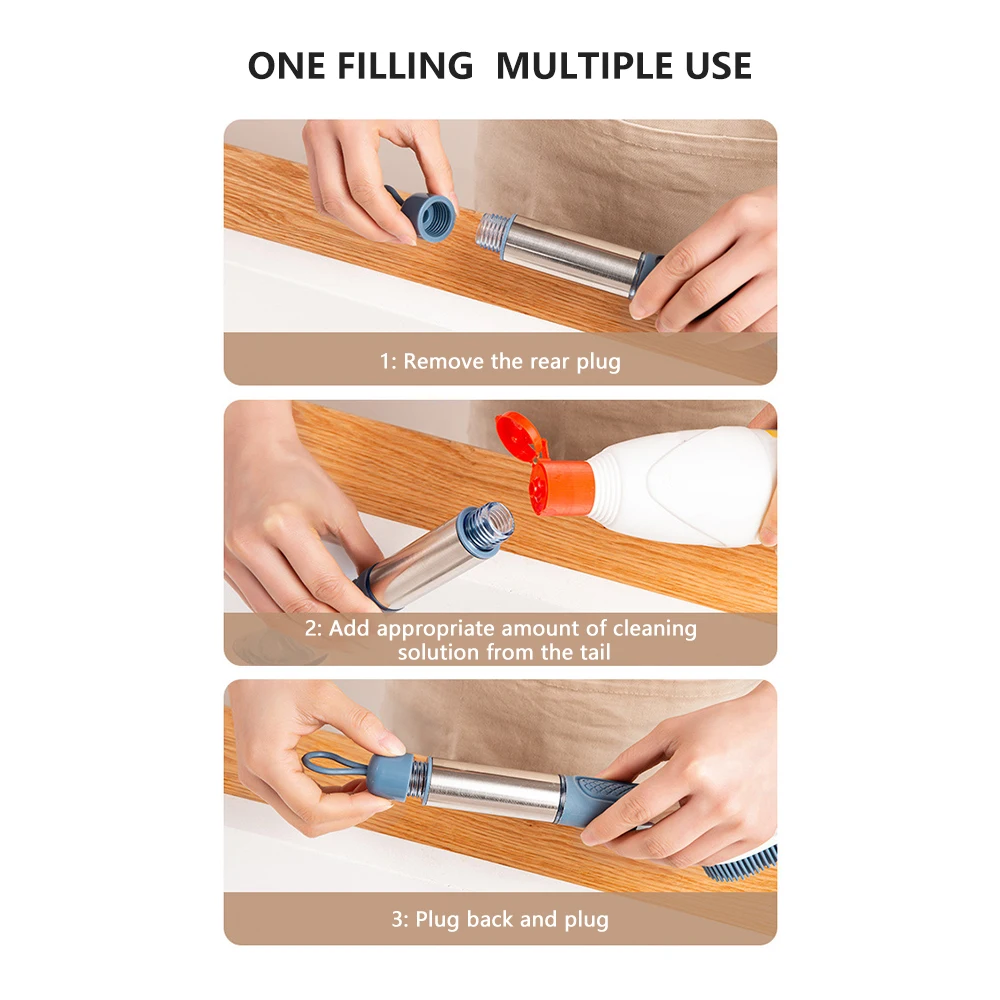 ONE FILLING  MULTIPLE USE

1: Remove the rear plug

2: Add appropriate amount of cleaning solution from the tail

3: Plug back and plug