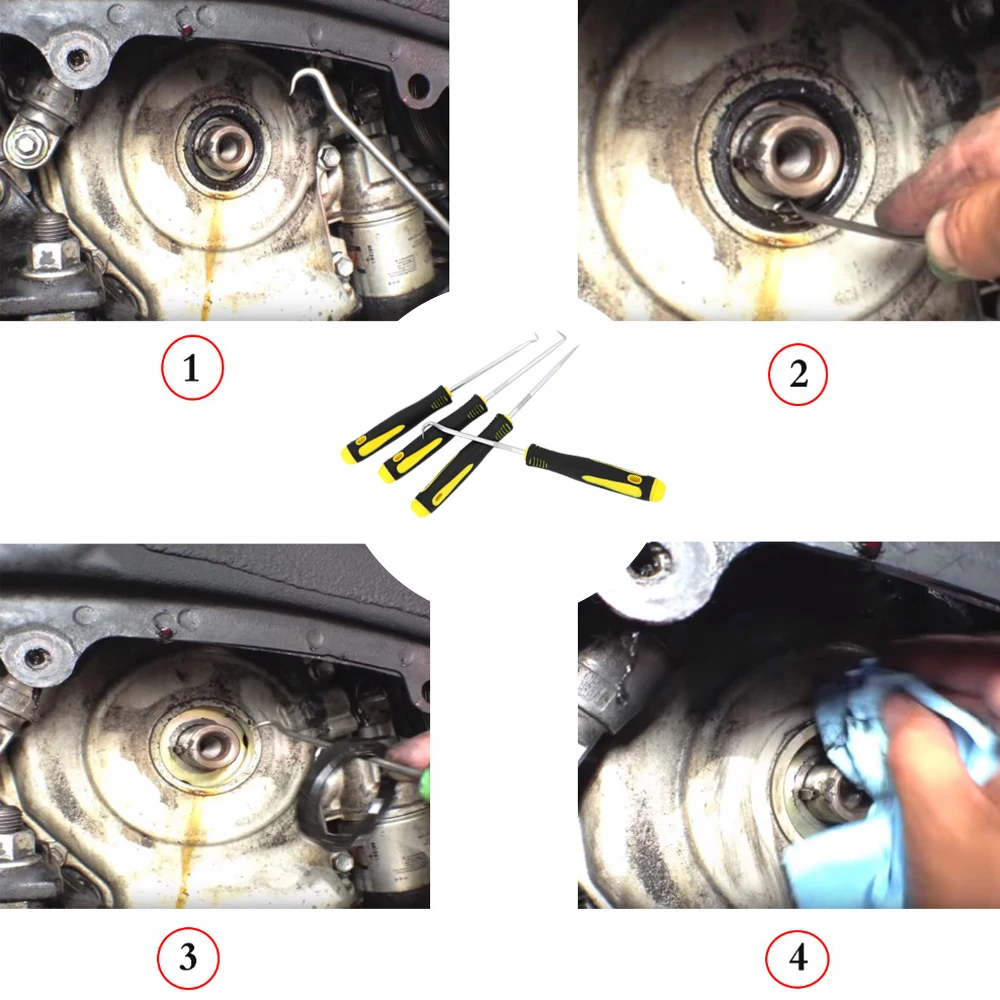 1

2

3

4