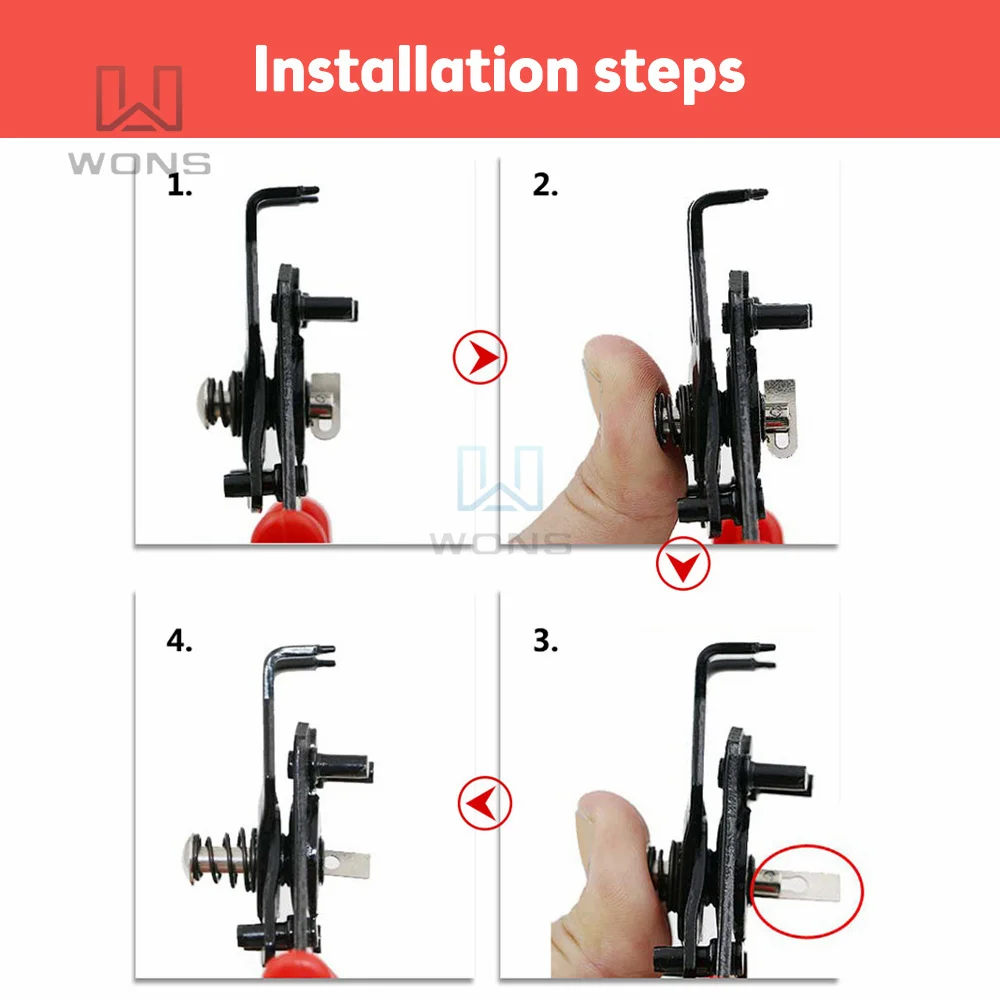 Installation steps

WONS

1.

2.

WONS

4.

3.