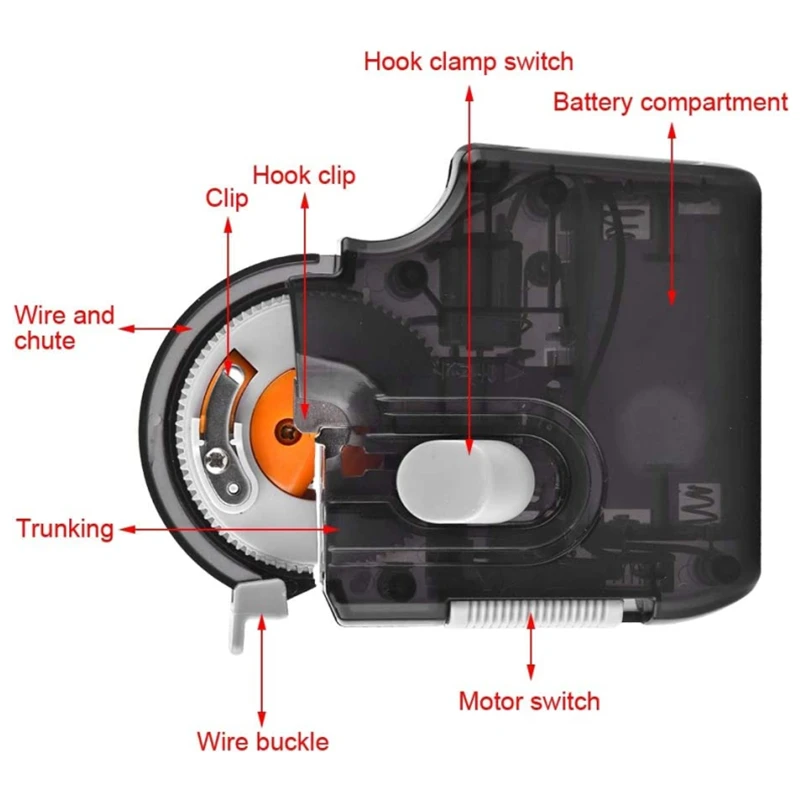 Hook clamp switch

Battery compartment

Hook clip

Clip

Wire and chute

Trunking

Motor switch

Wire buckle