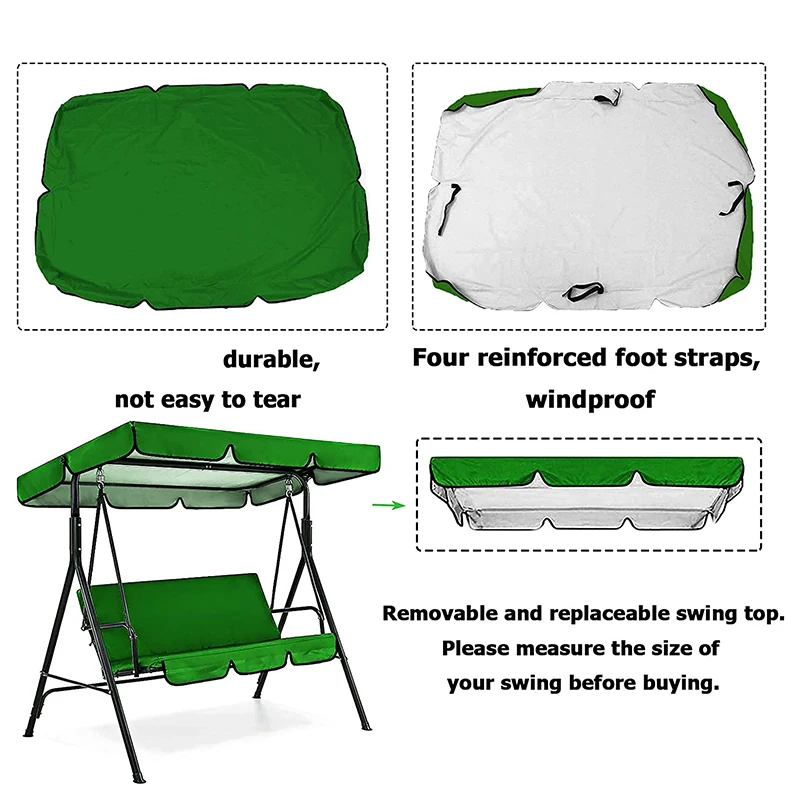 durable,
not easy to tear

Four reinforced foot straps,
windproof

Removable and replaceable swing top.
Please measure the size of
your swing before buying.