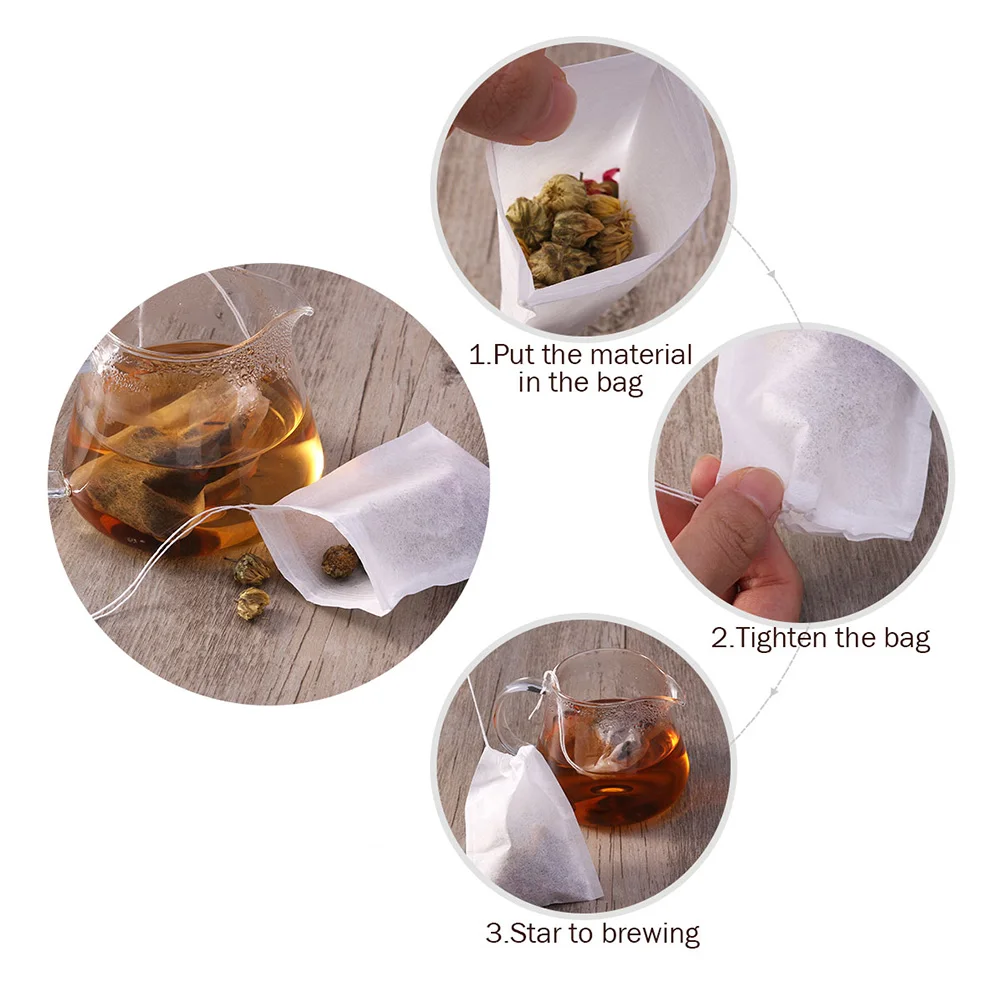 1.Put the material in the bag

2.Tighten the bag

3.Star to brewing