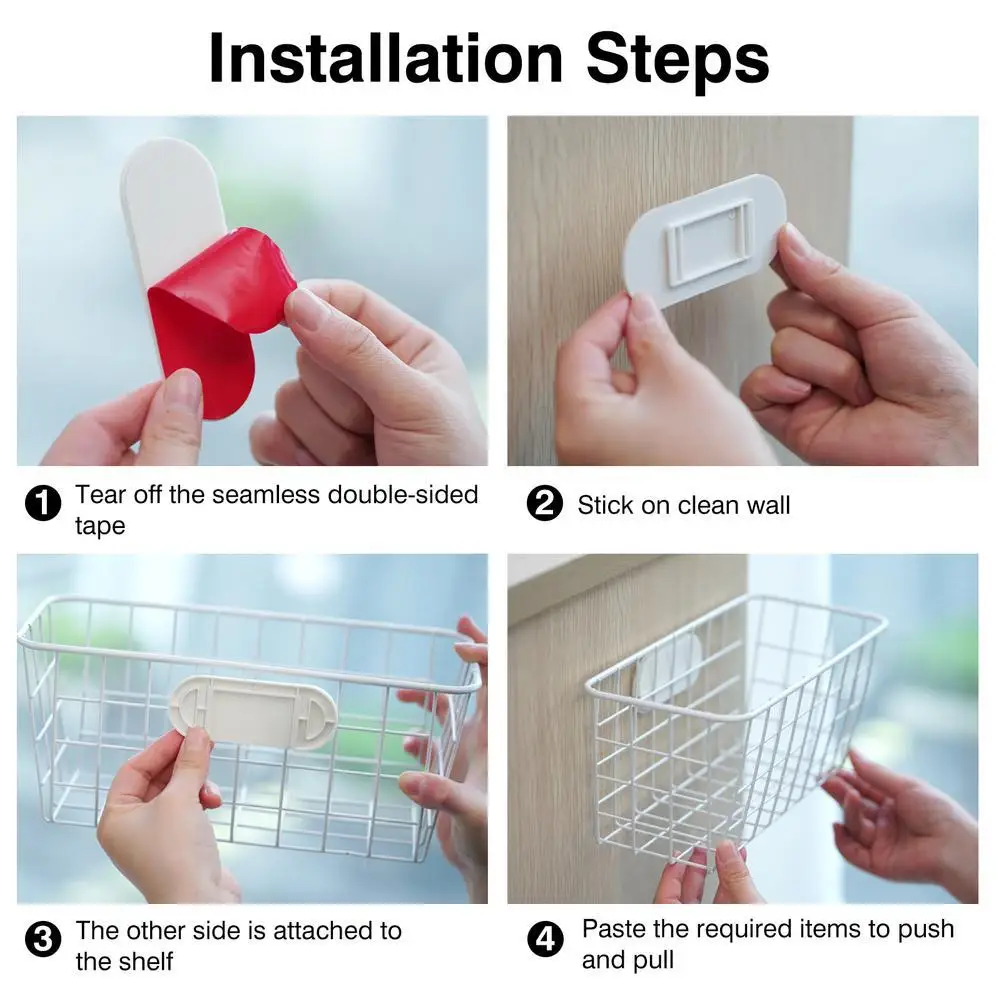 Installation Steps

1 Tear off the seamless double-sided tape

2 Stick on clean wall

3 The other side is attached to the shelf

4 Paste the required items to push and pull