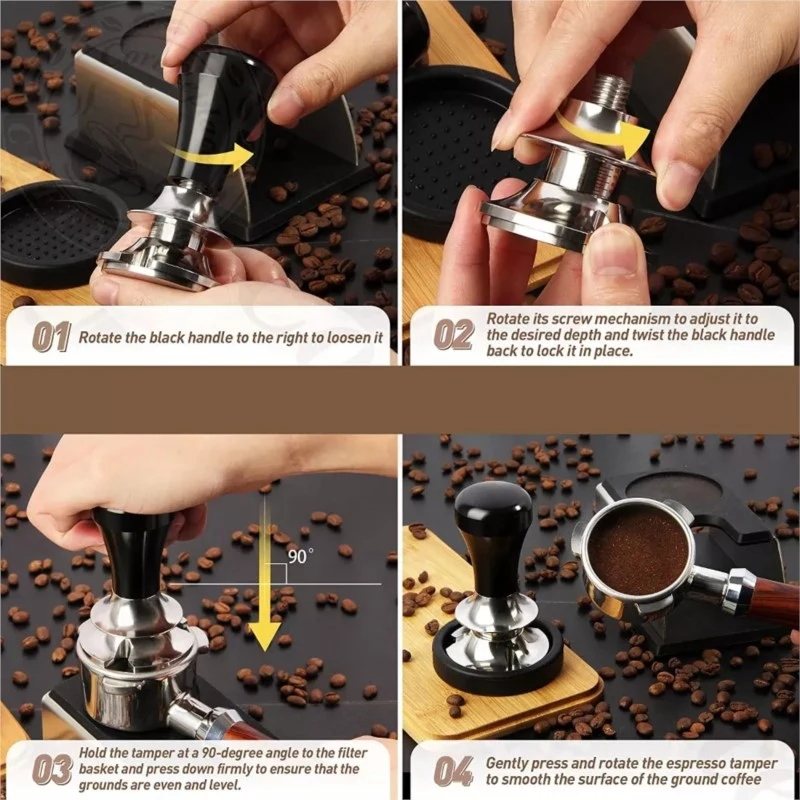 01 Rotate the black handle to the right to loosen it

02 Rotate its screw mechanism to adjust it to the desired depth and twist the black handle back to lock it in place.

90°

03 Hold the tamper at a 90-degree angle to the filter basket and press down firmly to ensure that the grounds are even and level.

04 Gently press and rotate the espresso tamper to smooth the surface of the ground coffee