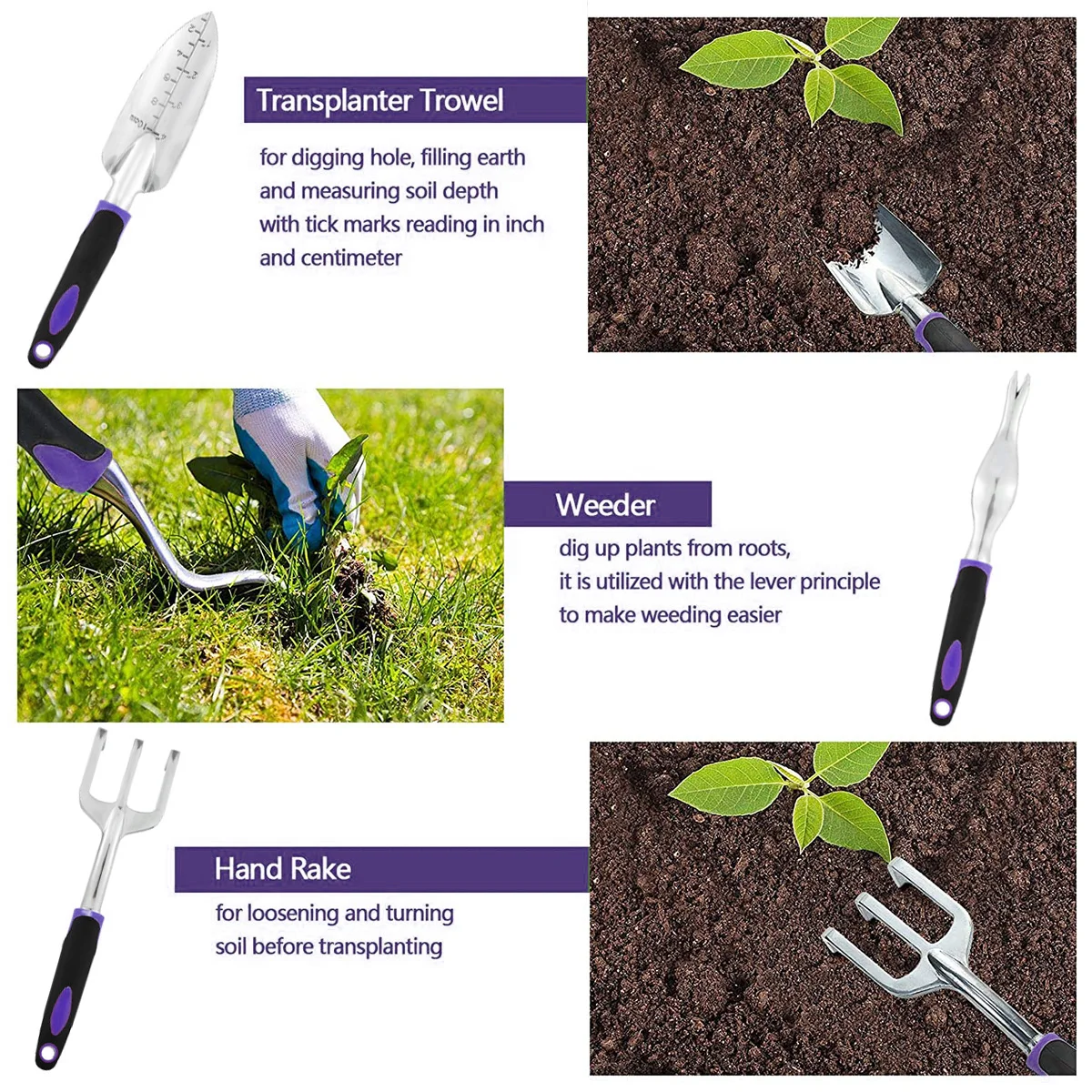 Transplanter Trowel

for digging hole, filling earth and measuring soil depth with tick marks reading in inch and centimeter

Weeder

dig up plants from roots, it is utilized with the lever principle to make weeding easier

Hand Rake

for loosening and turning soil before transplanting