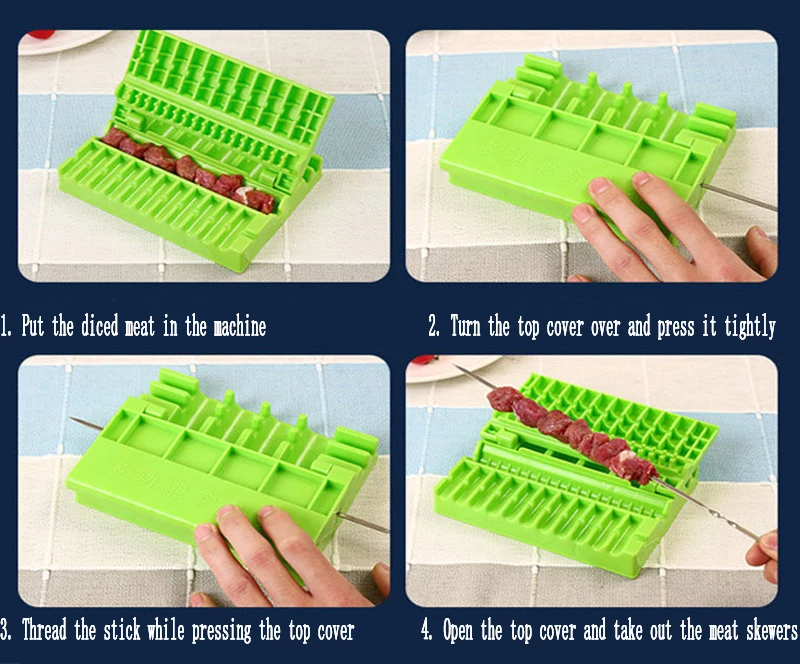 1. Put the diced meat in the machine

2. Turn the top cover over and press it tightly

3. Thread the stick while pressing the top cover

4. Open the top cover and take out the meat skewers