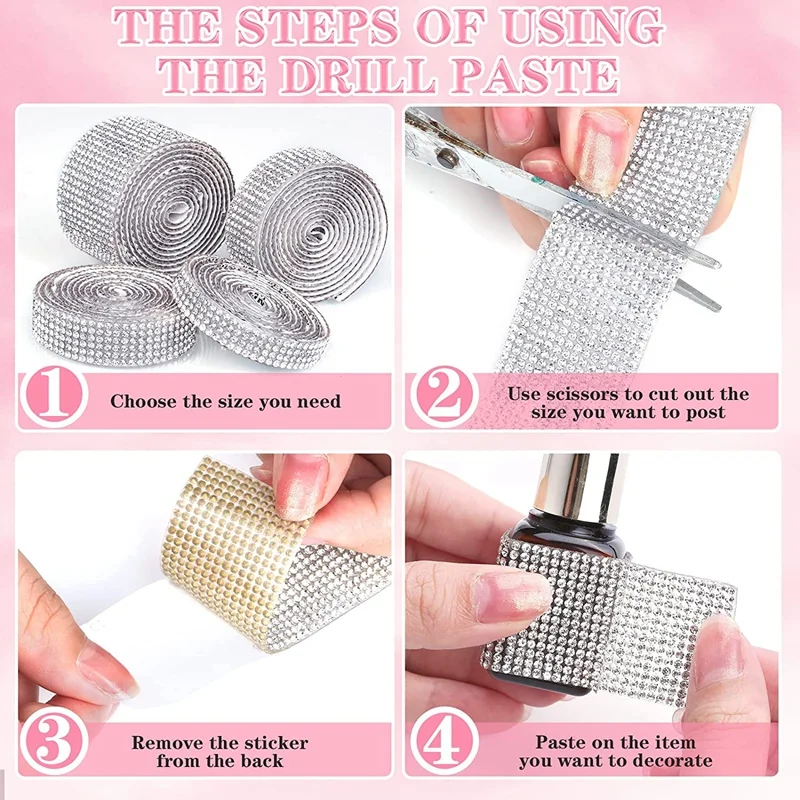 THE STEPS OF USING THE DRILL PASTE

1 Choose the size you need

2 Use scissors to cut out the size you want to post

3 Remove the sticker from the back

4 Paste on the item you want to decorate