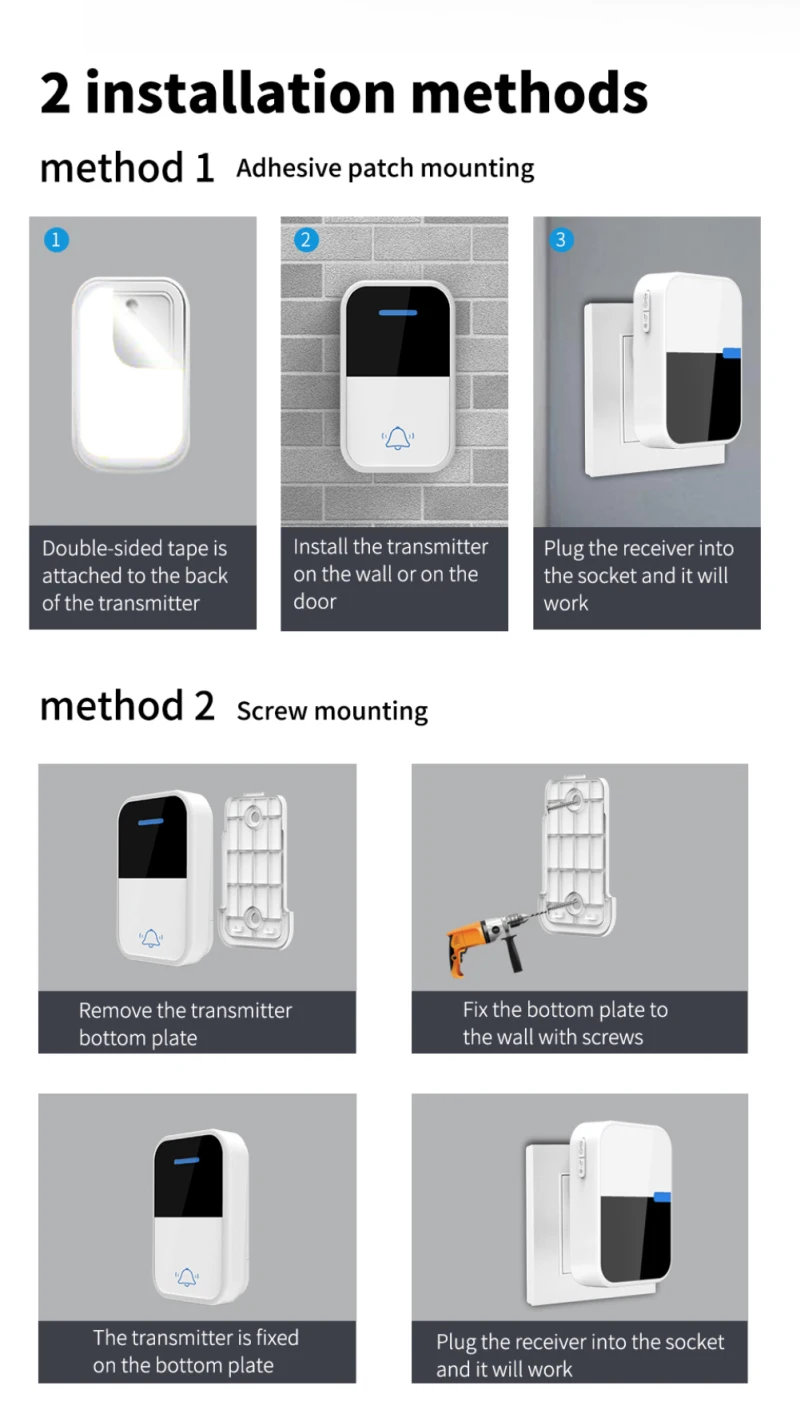 2 installation methods

method 1 Adhesive patch mounting

1

Double-sided tape is attached to the back of the transmitter

2

Install the transmitter on the wall or on the door

3

Plug the receiver into the socket and it will work

method 2 Screw mounting

Remove the transmitter bottom plate

Fix the bottom plate to the wall with screws

The transmitter is fixed on the bottom plate

Plug the receiver into the socket and it will work