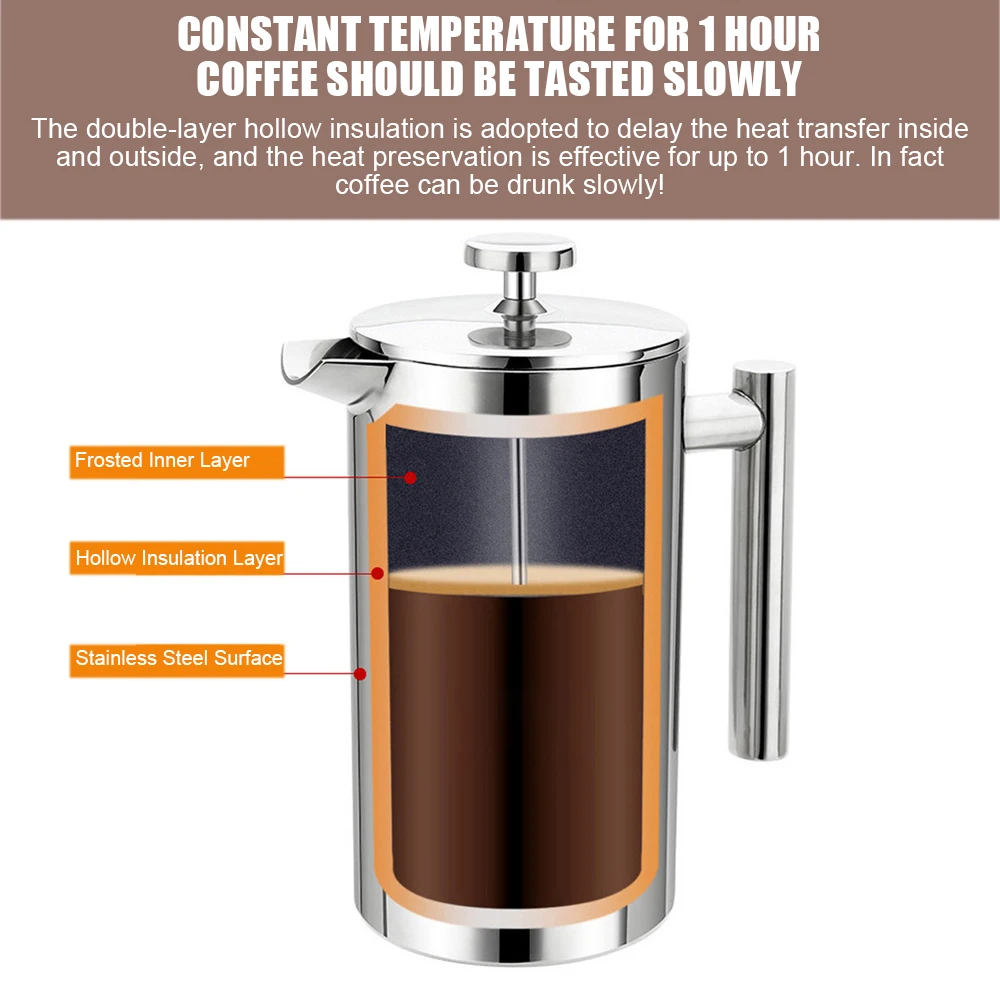 CONSTANT TEMPERATURE FOR 1 HOUR
COFFEE SHOULD BE TASTED SLOWLY

The double-layer hollow insulation is adopted to delay the heat transfer inside and outside, and the heat preservation is effective for up to 1 hour. In fact coffee can be drunk slowly!

Frosted Inner Layer

Hollow Insulation Layer

Stainless Steel Surface