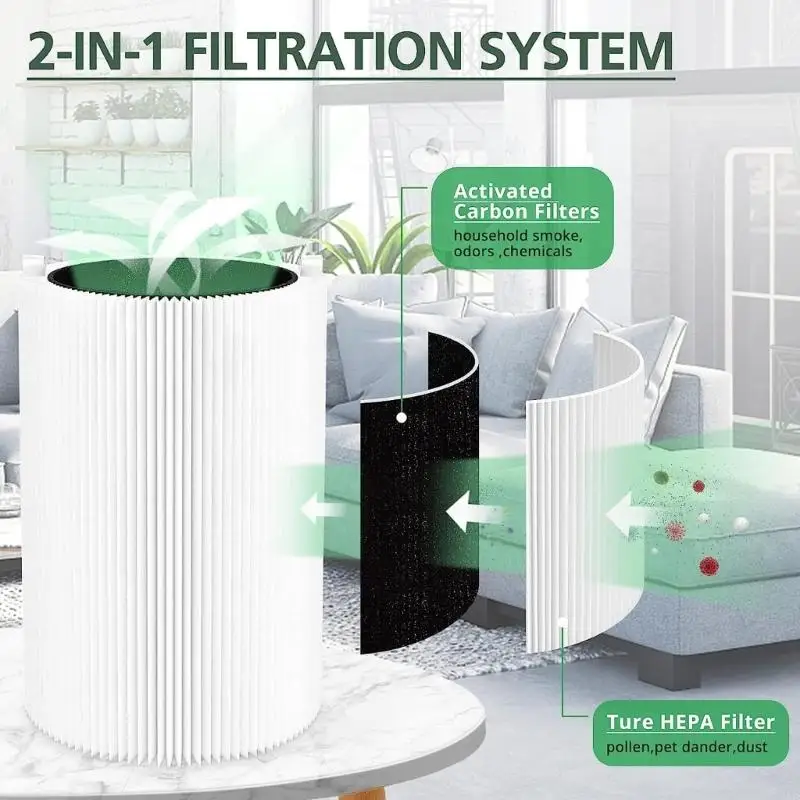 2-IN-1 FILTRATION SYSTEM

Activated Carbon Filters
household smoke, odors ,chemicals

Ture HEPA Filter
pollen,pet dander,dust