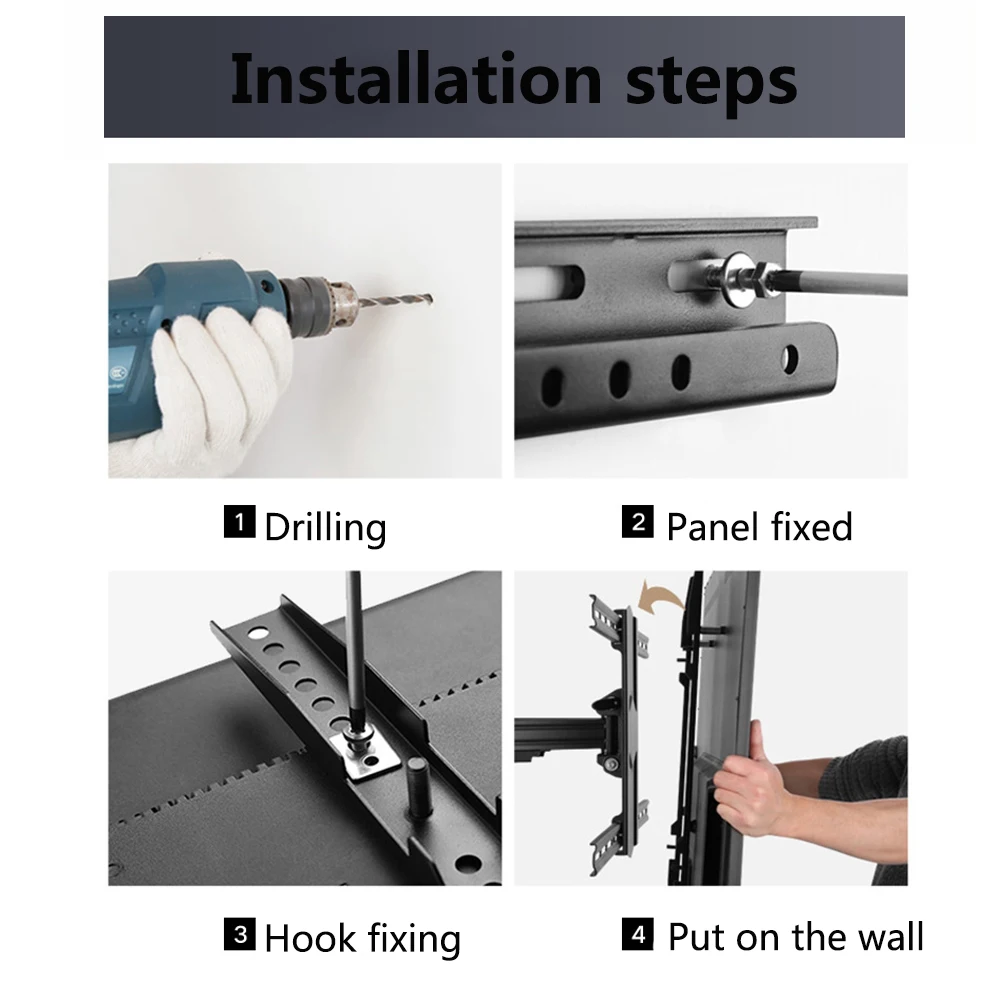 Installation steps

1 Drilling

2 Panel fixed

3 Hook fixing

4 Put on the wall