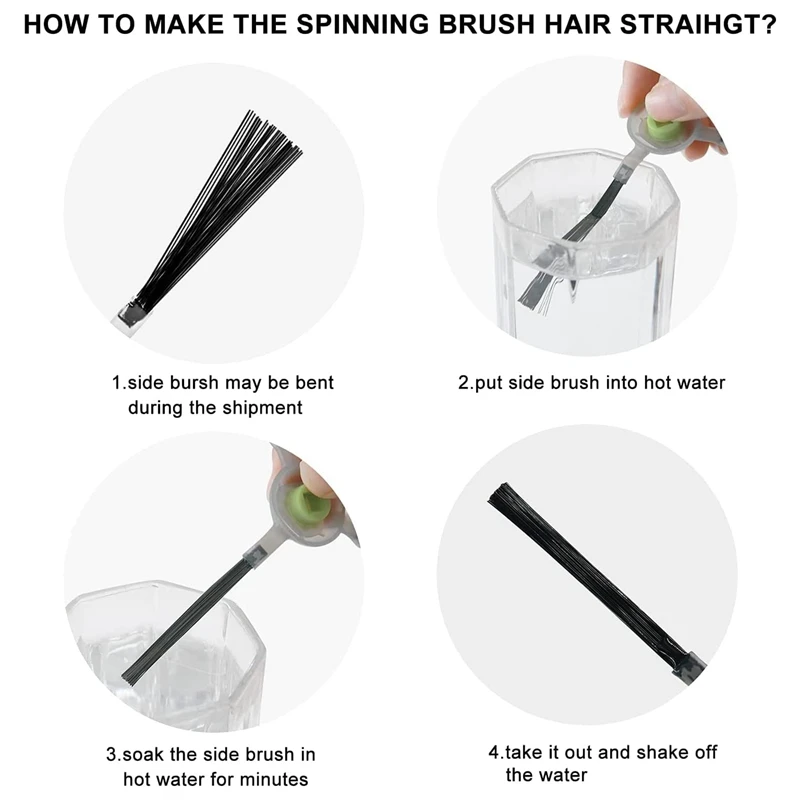 HOW TO MAKE THE SPINNING BRUSH HAIR STRAIHGT?

1.side bursh may be bent during the shipment

2.put side brush into hot water

3.soak the side brush in hot water for minutes

4.take it out and shake off the water