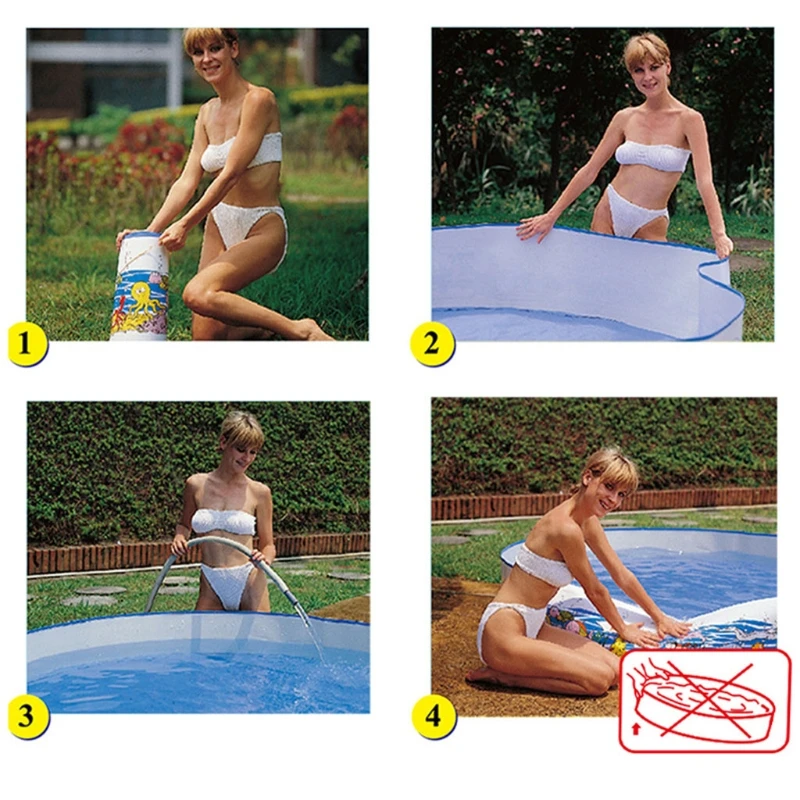 1

2

3

4