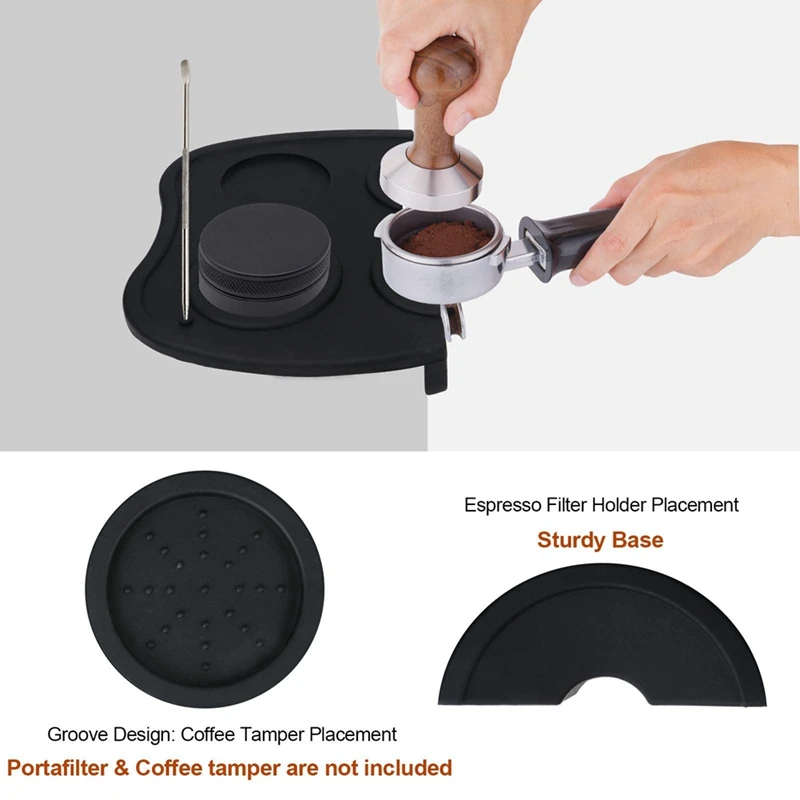 Espresso Filter Holder Placement

Sturdy Base

Groove Design: Coffee Tamper Placement

Portafilter & Coffee tamper are not included