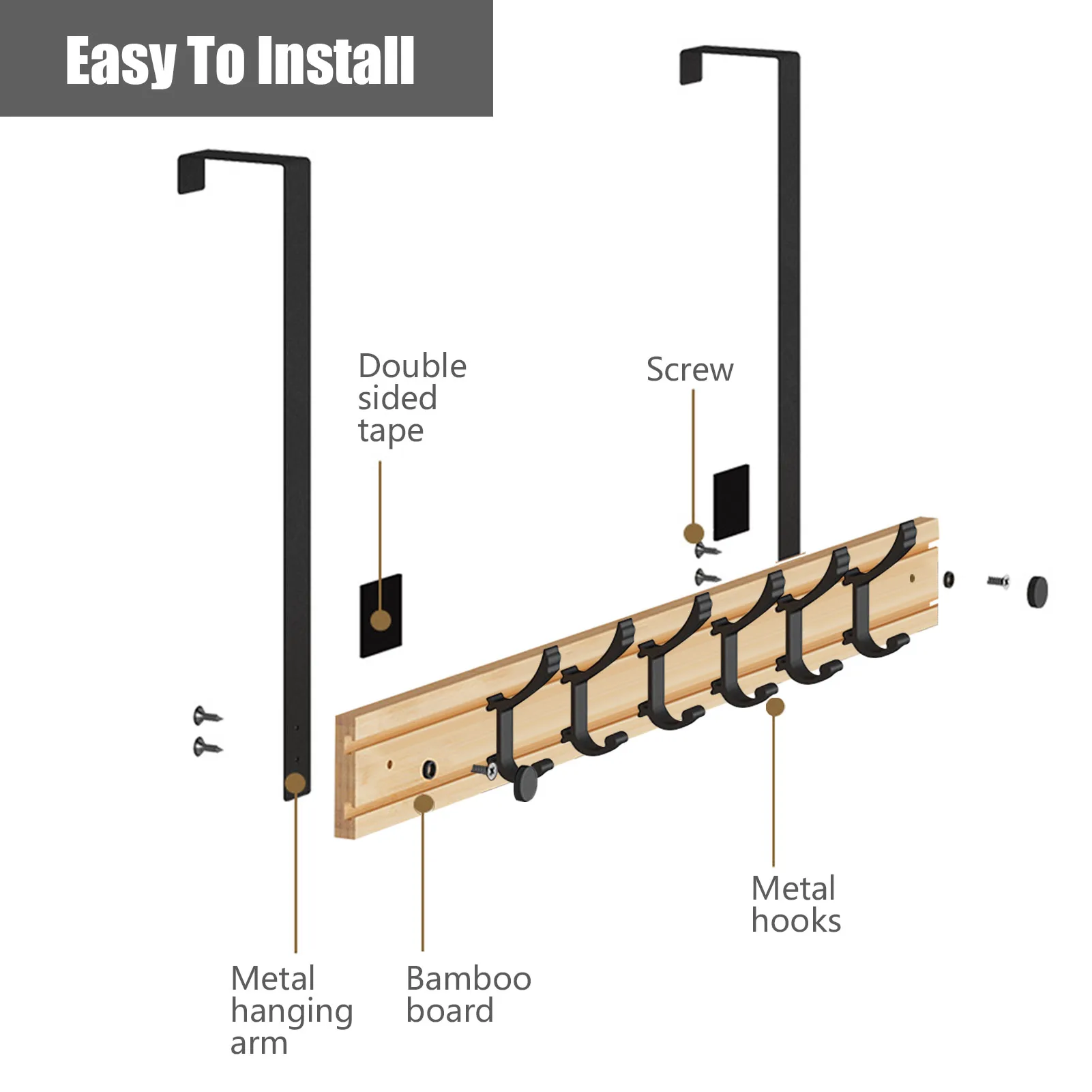 Easy To Install

Double sided tape

Screw

Metal hooks

Metal hanging arm

Bamboo board