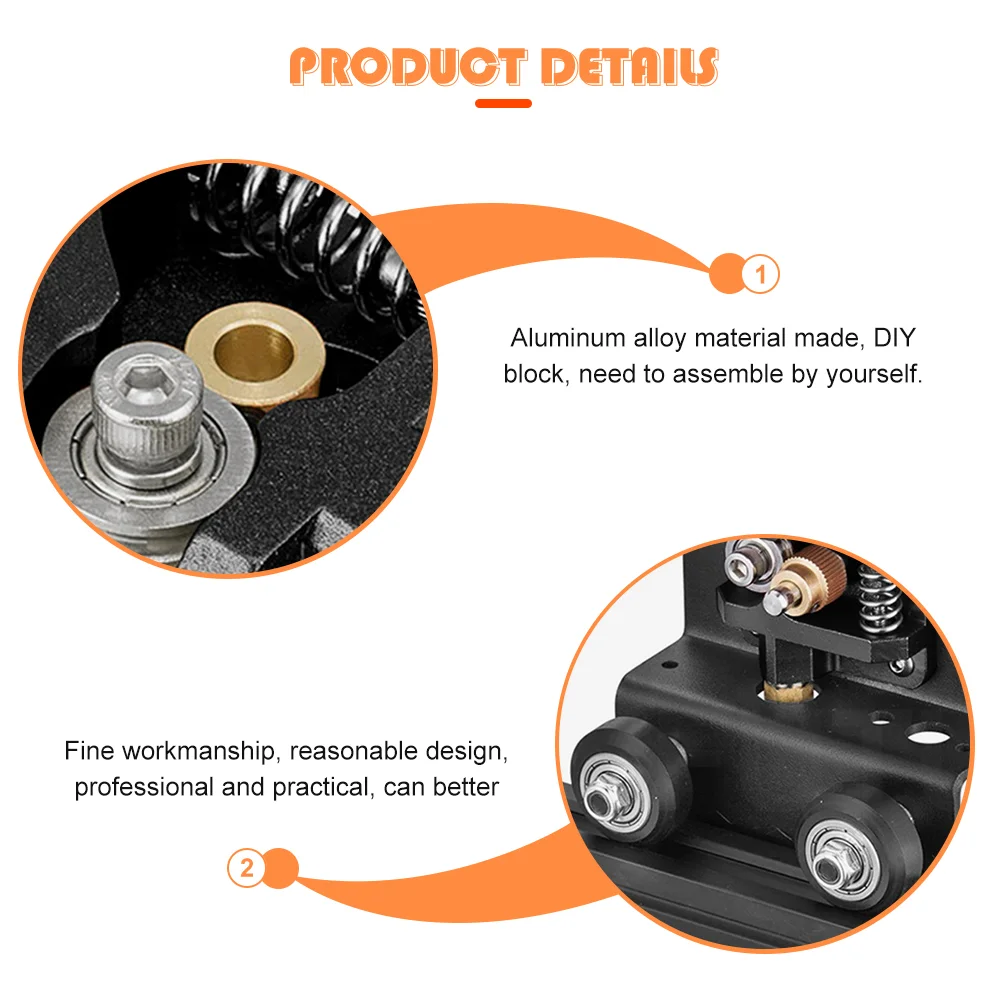 PRODUCT DETAILS

1

Aluminum alloy material made, DIY block, need to assemble by yourself.

Fine workmanship, reasonable design, professional and practical, can better

2