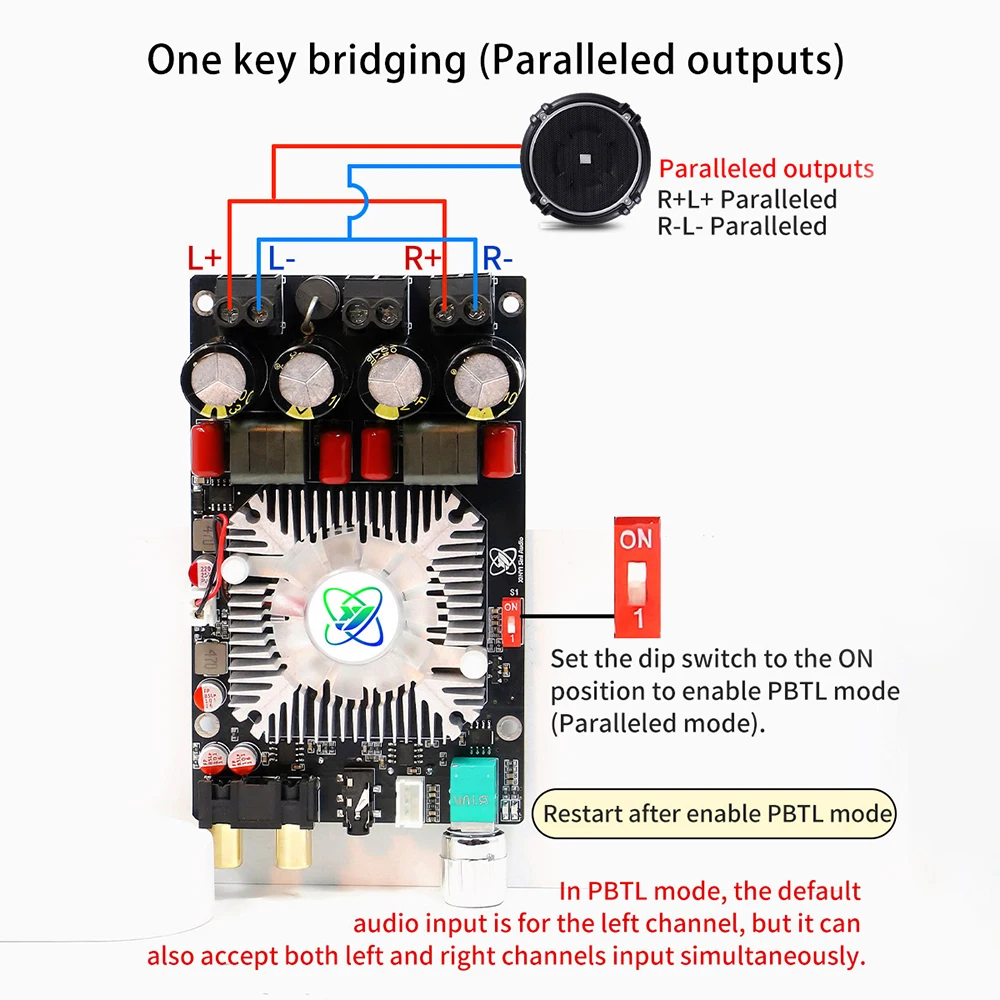 One key bridging (Paralleled outputs)

Paralleled outputs
R+L+ Paralleled
R-L- Paralleled

L+ L- R+ R-

ON
1

S1
ON
1

Set the dip switch to the ON position to enable PBTL mode (Paralleled mode).

Restart after enable PBTL mode

In PBTL mode, the default audio input is for the left channel, but it can also accept both left and right channels input simultaneously.