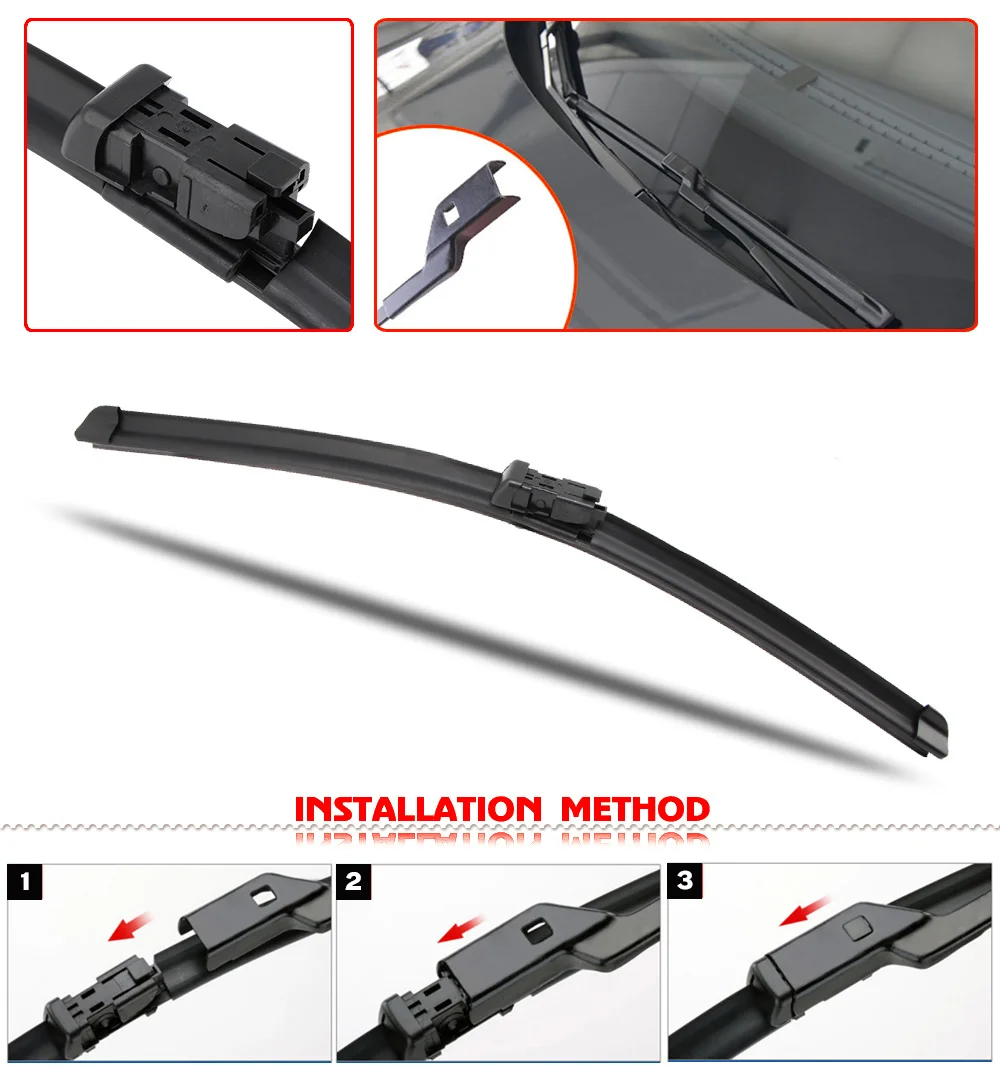 INSTALLATION METHOD

1

2

3