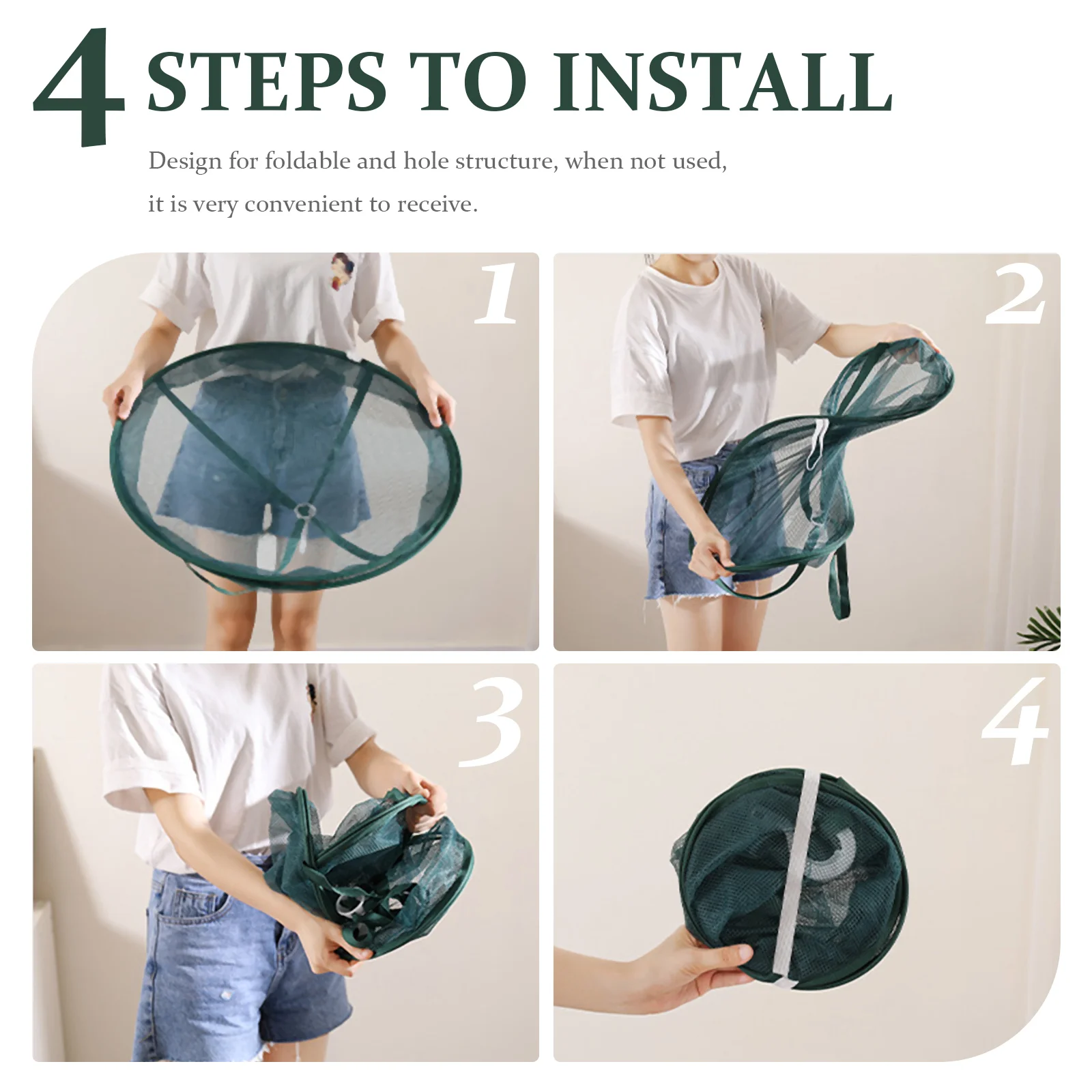 4 STEPS TO INSTALL

Design for foldable and hole structure, when not used, it is very convenient to receive.

1

2

3

4