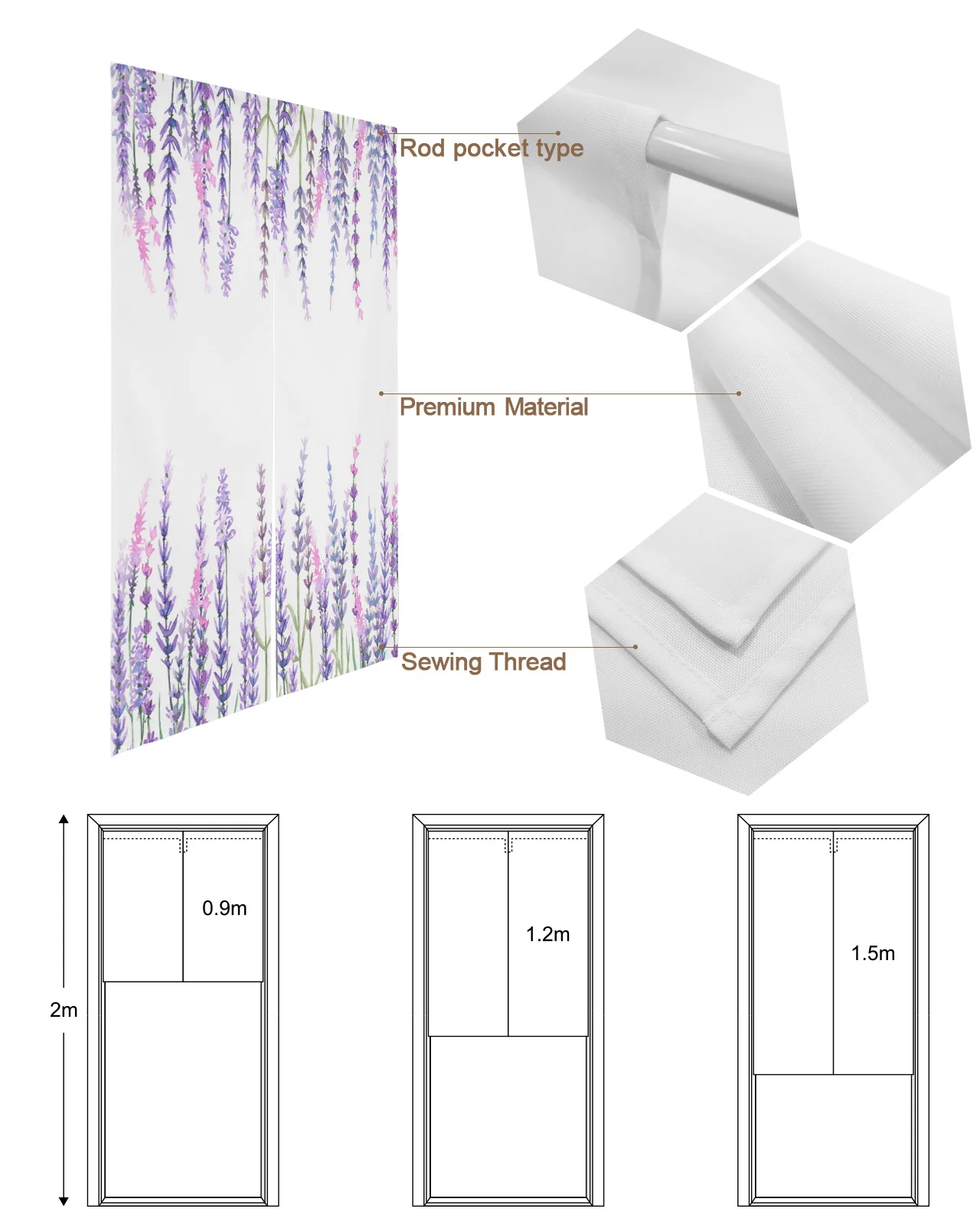 Rod pocket type

Premium Material

Sewing Thread

2m

0.9m

1.2m

1.5m