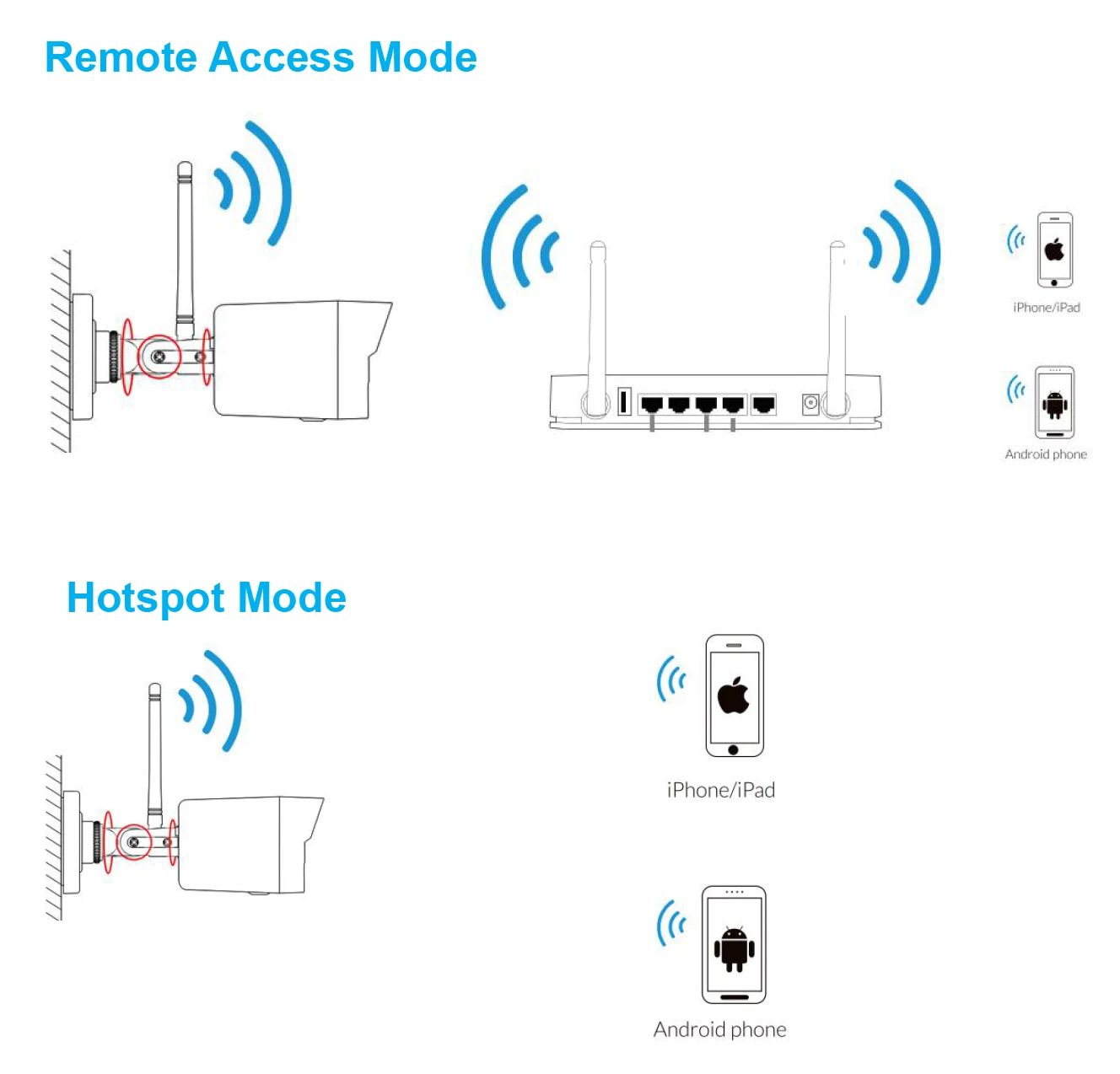 Remote Access Mode

iPhone/iPad

Android phone

Hotspot Mode

iPhone/iPad

Android phone